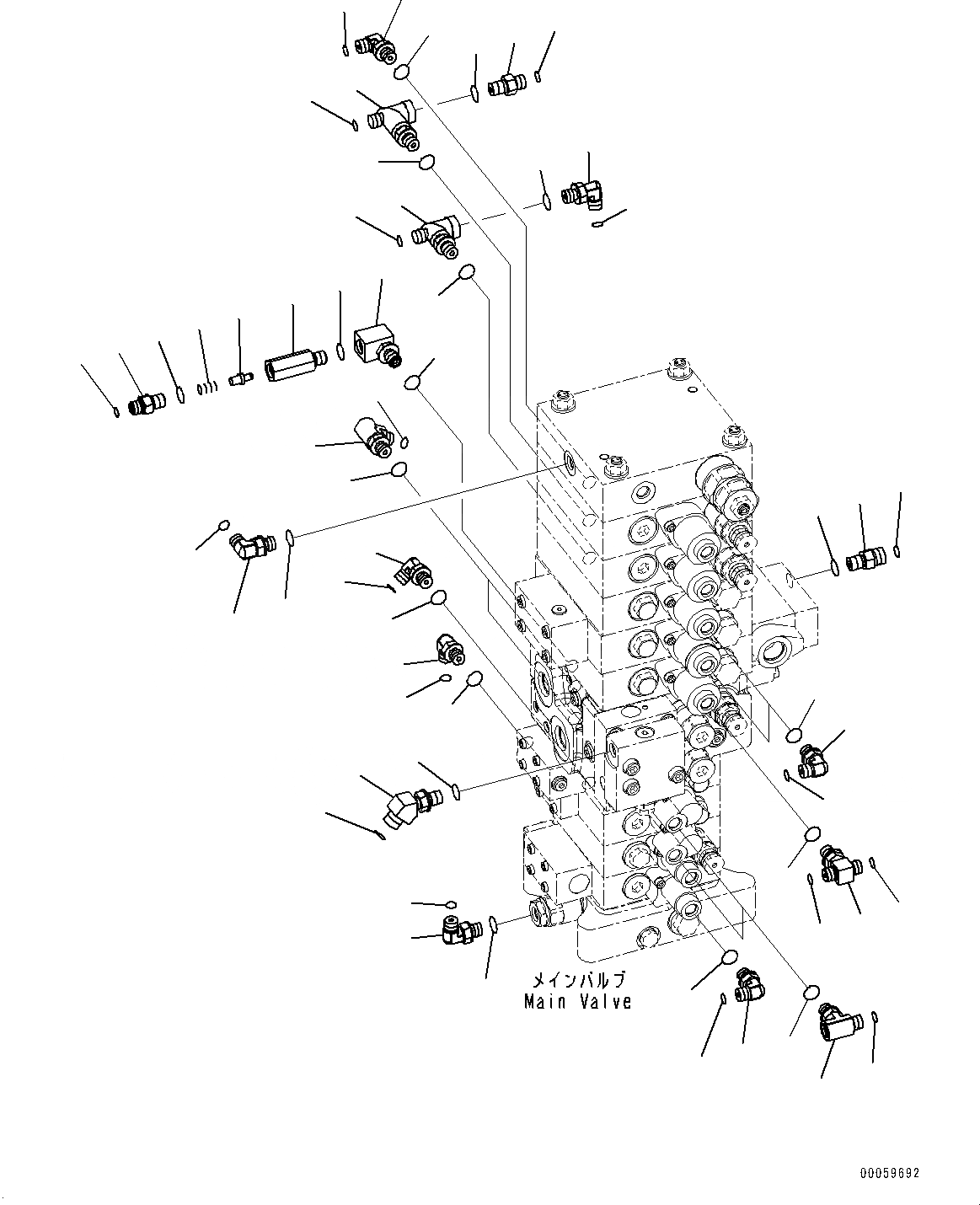 メインバルブ
Main Valve

00059692