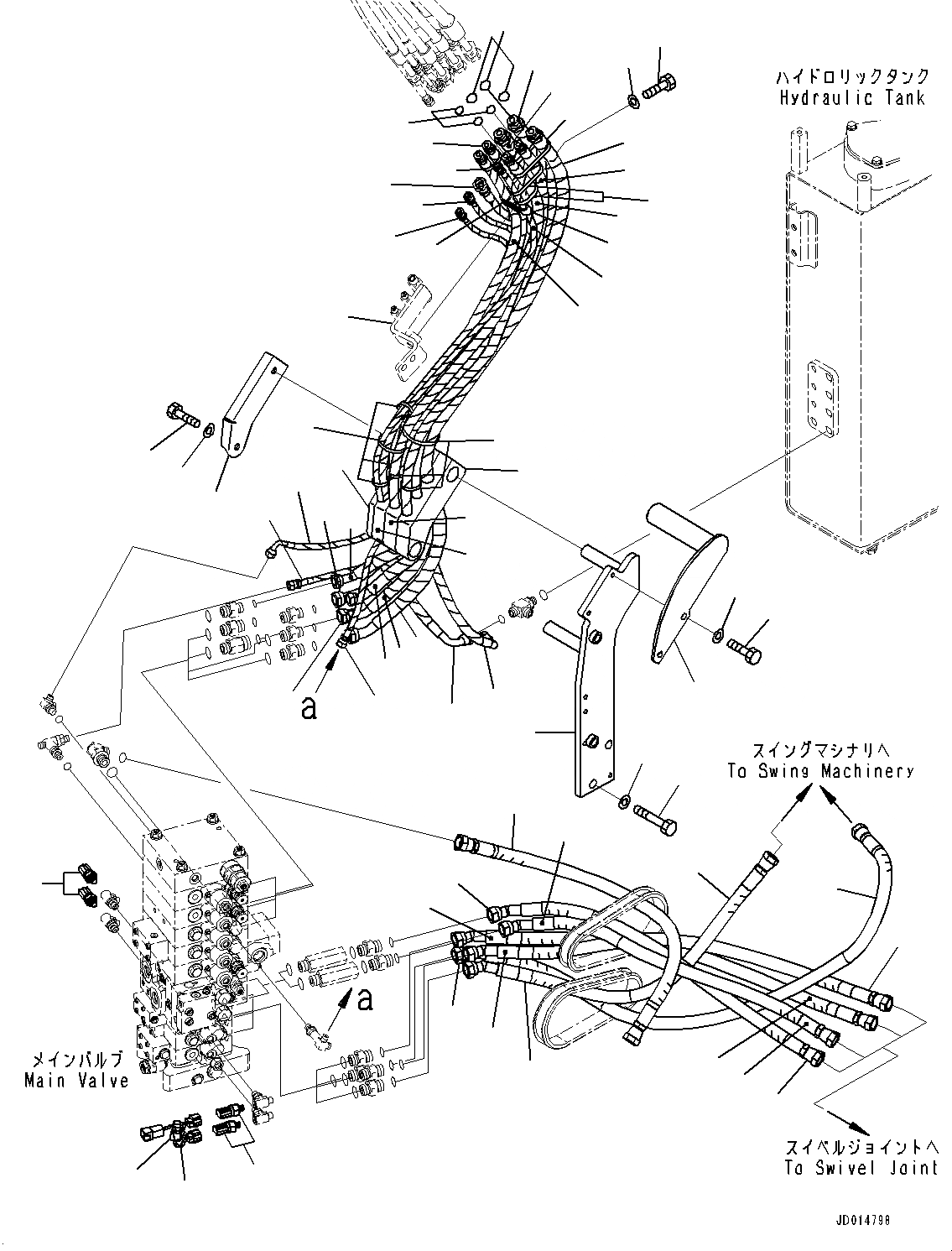 ハイドロリックタンク
Hydraulic Tank

a

スイングマシナリへ
To Swing Machinery

a

メインバルブ
Main Valve

スイベルジョイントへ
To Swivel Joint

JD014798