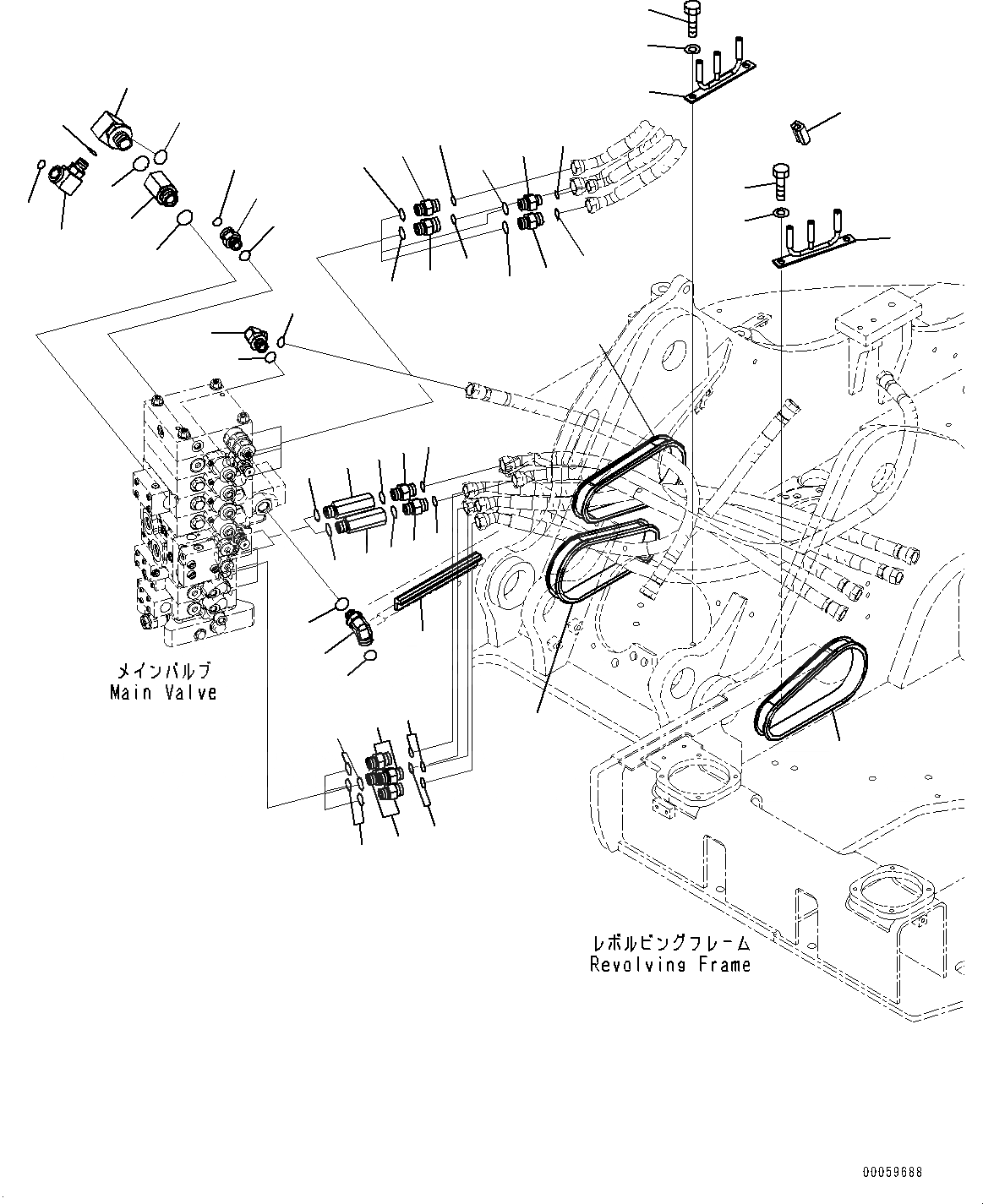 メインバルブ
Main Valve

レボルビングフレーム
Revolving Frame

00059688