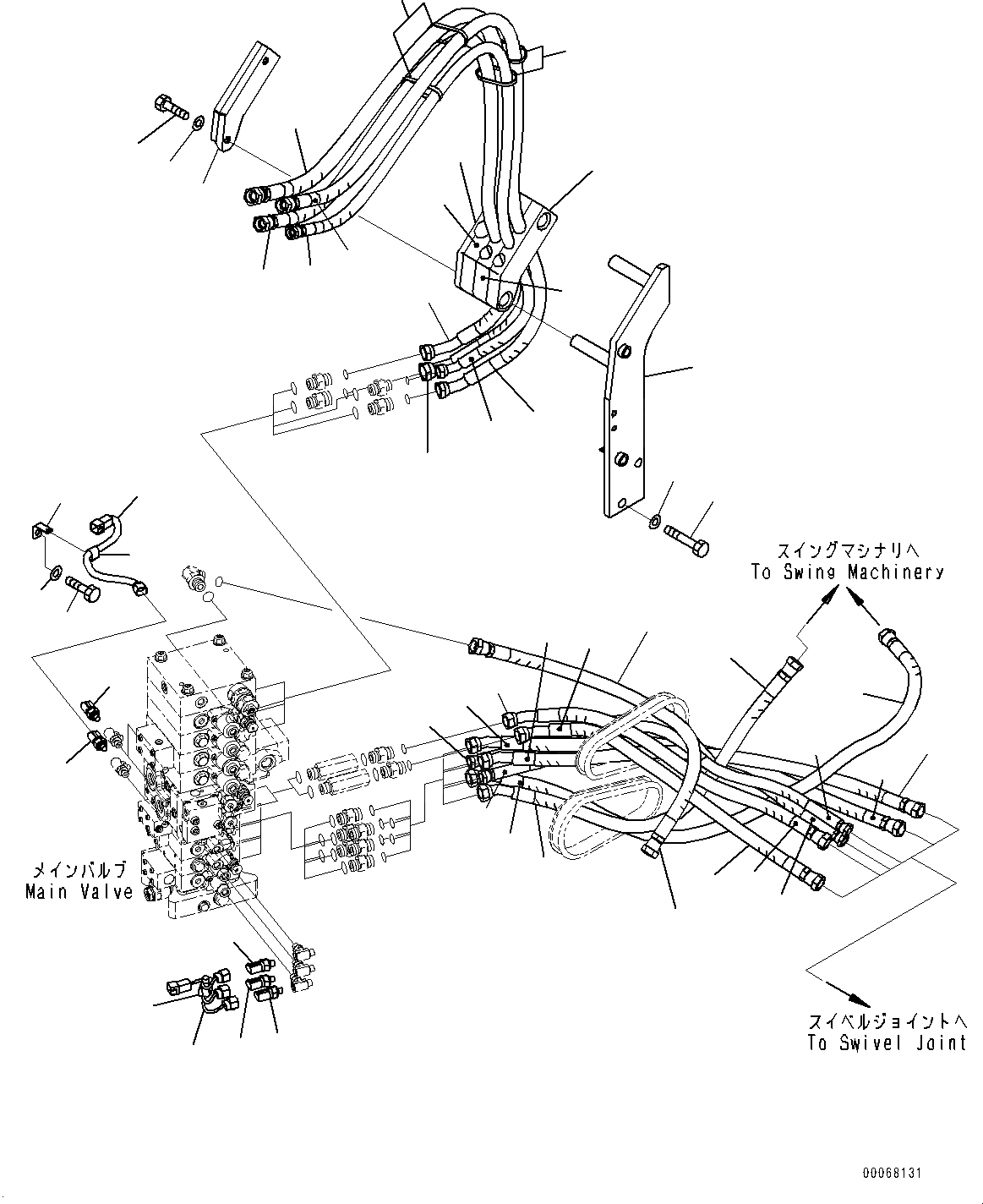 スイングマシナリへ
To Swing Machinery

メインバルブ
Main Valve

スイベルジョイントへ
To Swivel Joint

00068131