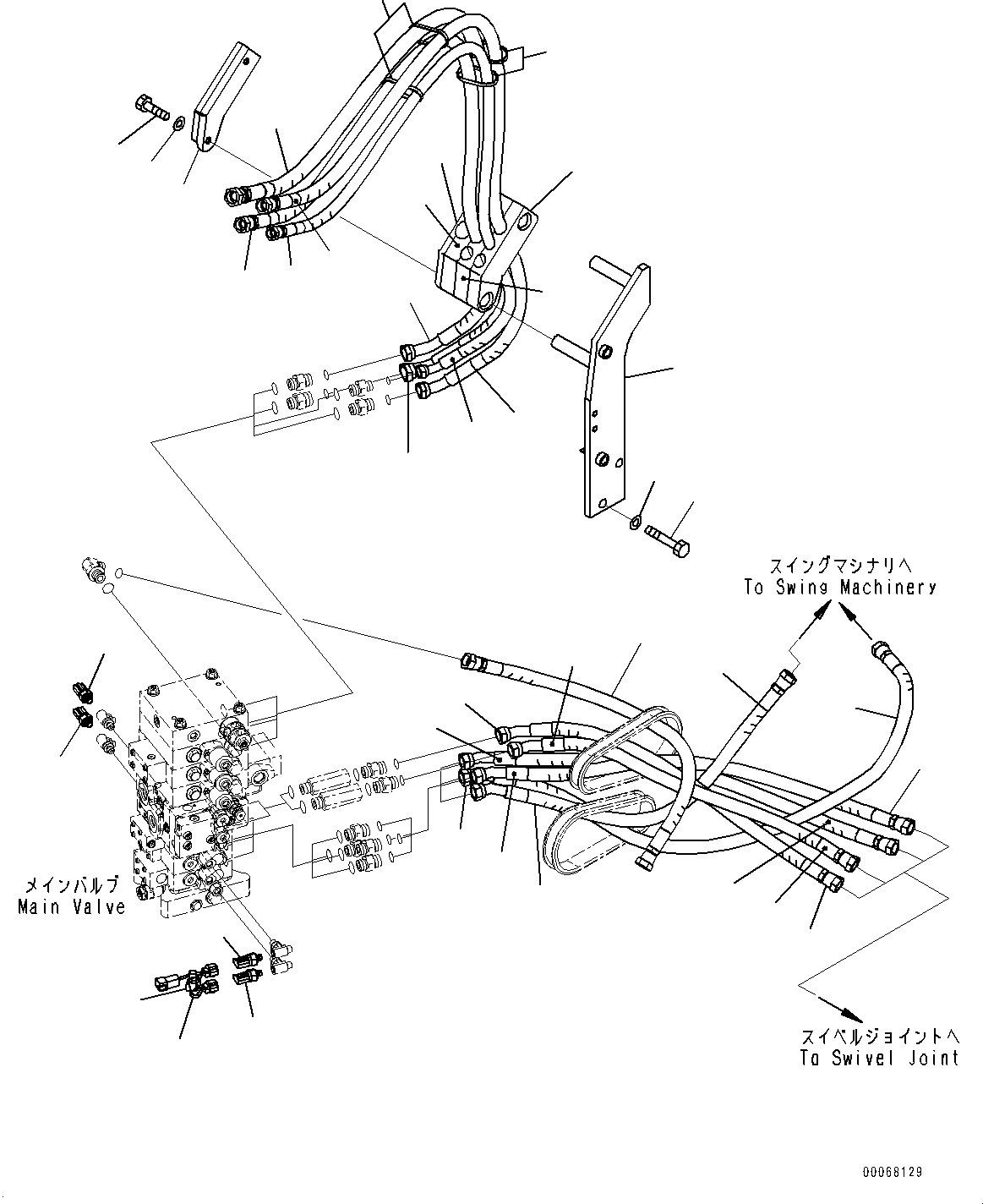 スイングマシナリへ
To Swing Machinery

メインバルブ
Main Valve

スイベルジョイントへ
To Swivel Joint

00068129