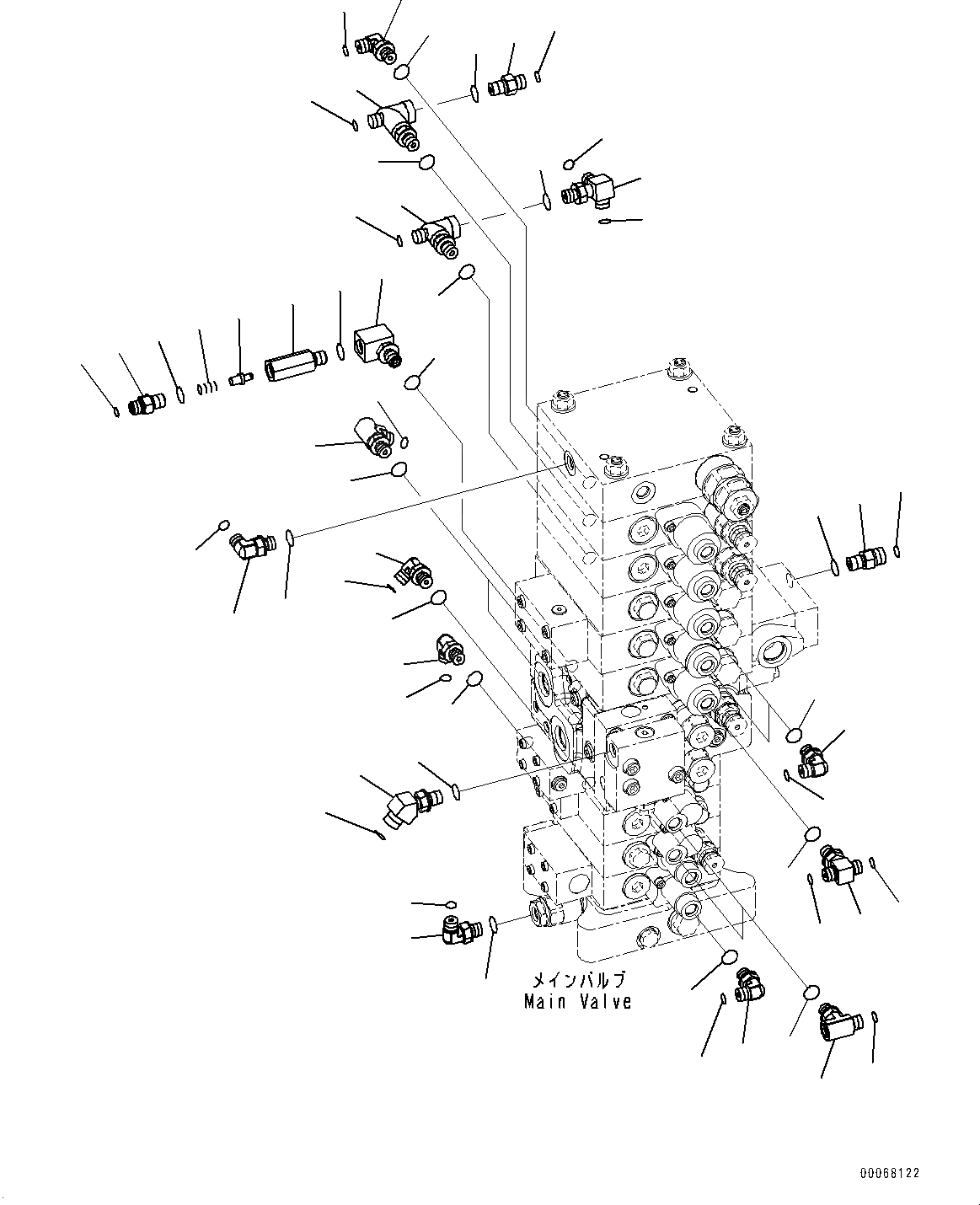 メインバルブ
Main Valve

00068122