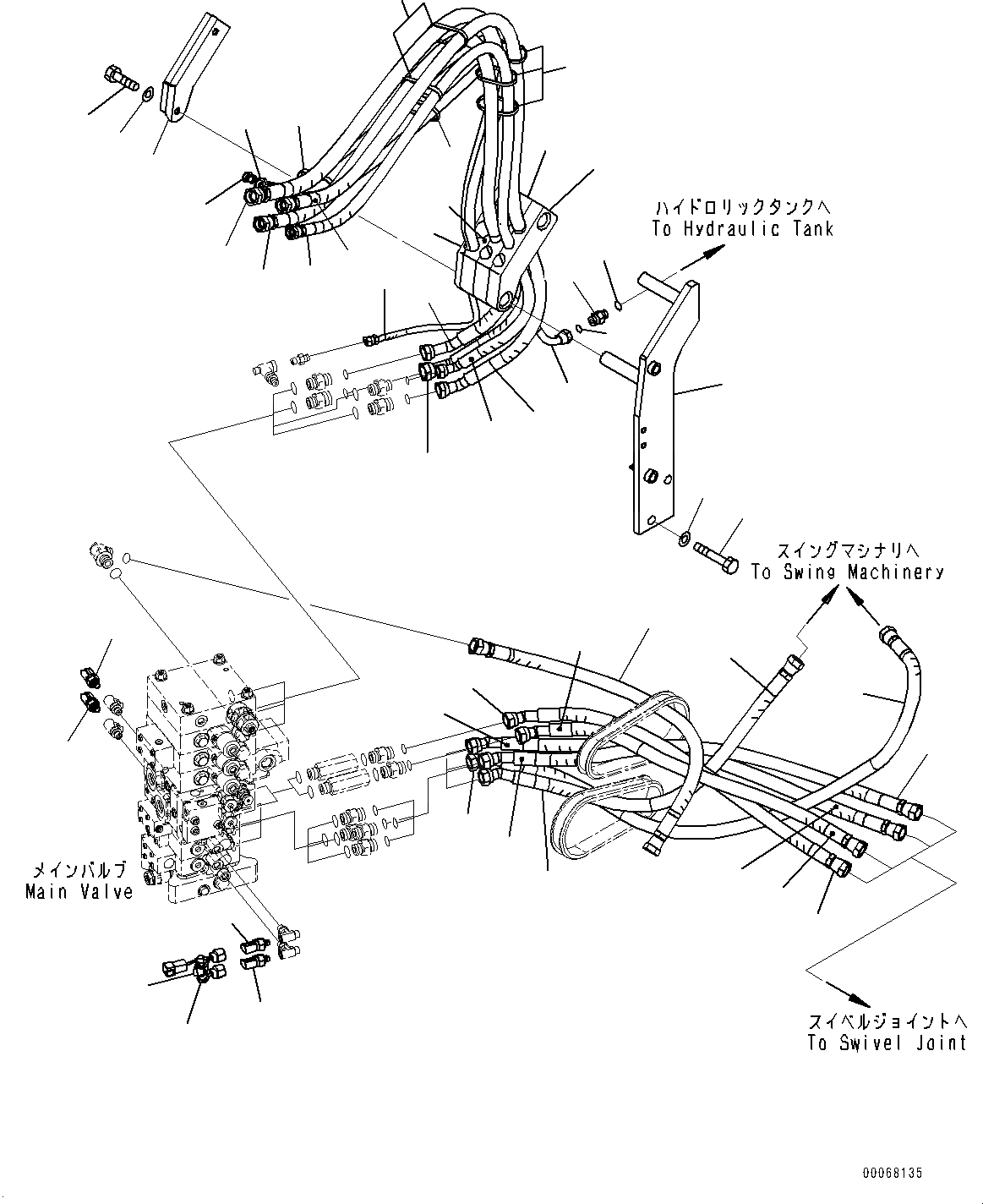 ハイドロリックタンクへ
To Hydraulic Tank

スイングマシナリへ
To Swing Machinery

メインバルブ
Main Valve

スイベルジョイントへ
To Swivel Joint

00068135