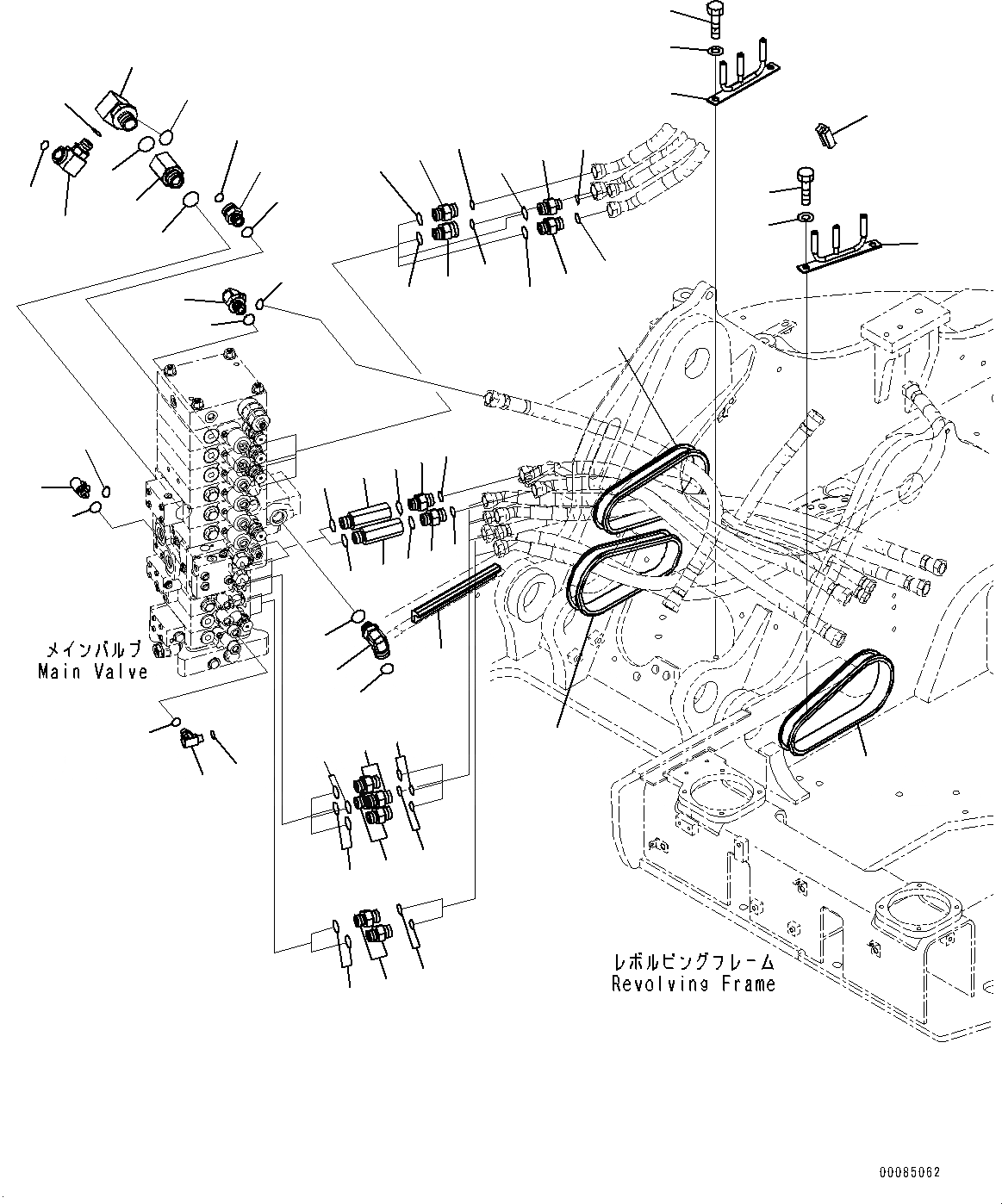 メインバルブ
Main Valve

レボルビングフレーム
Revolving Frame

00085062