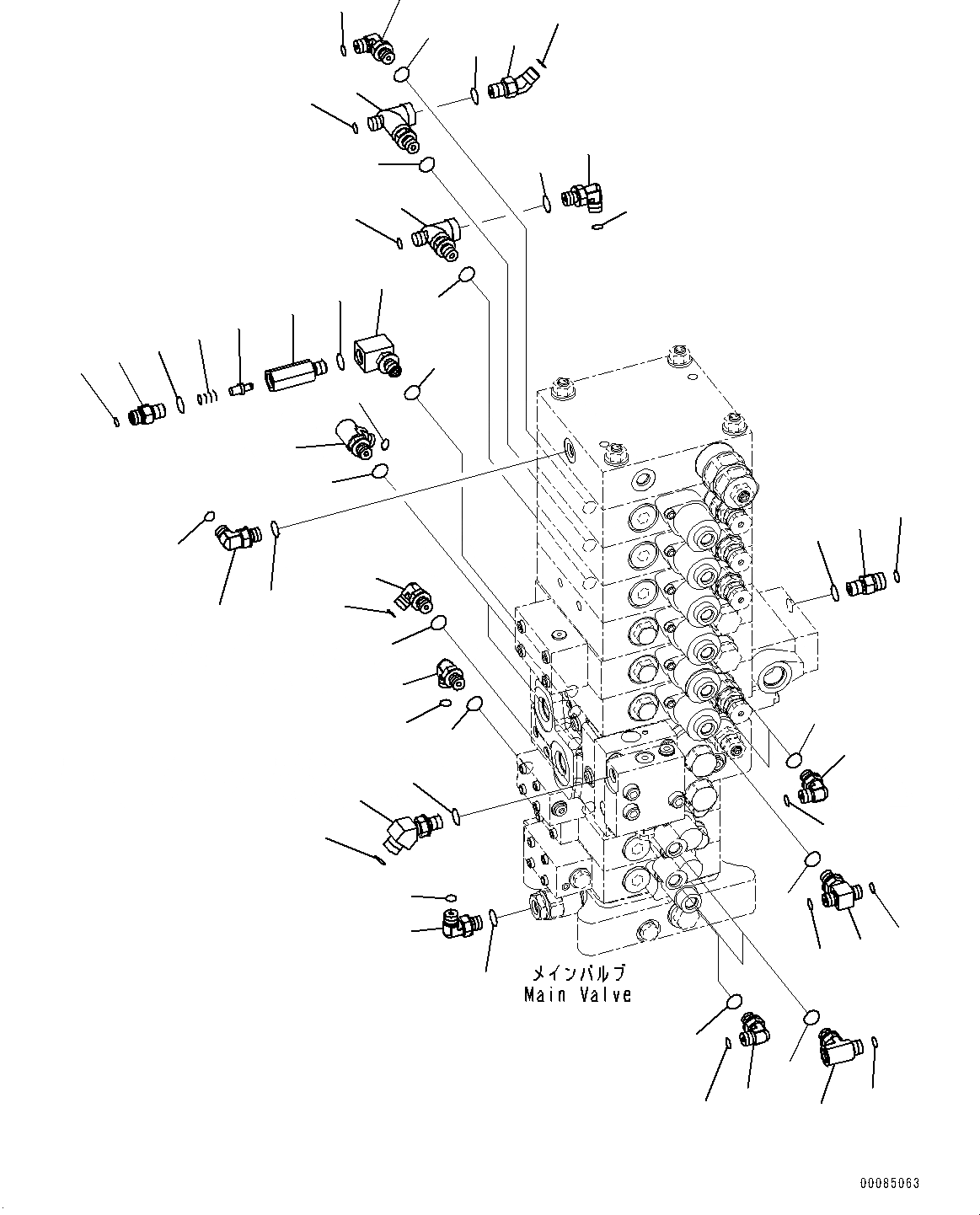 メインバルブ
Main Valve

00085063