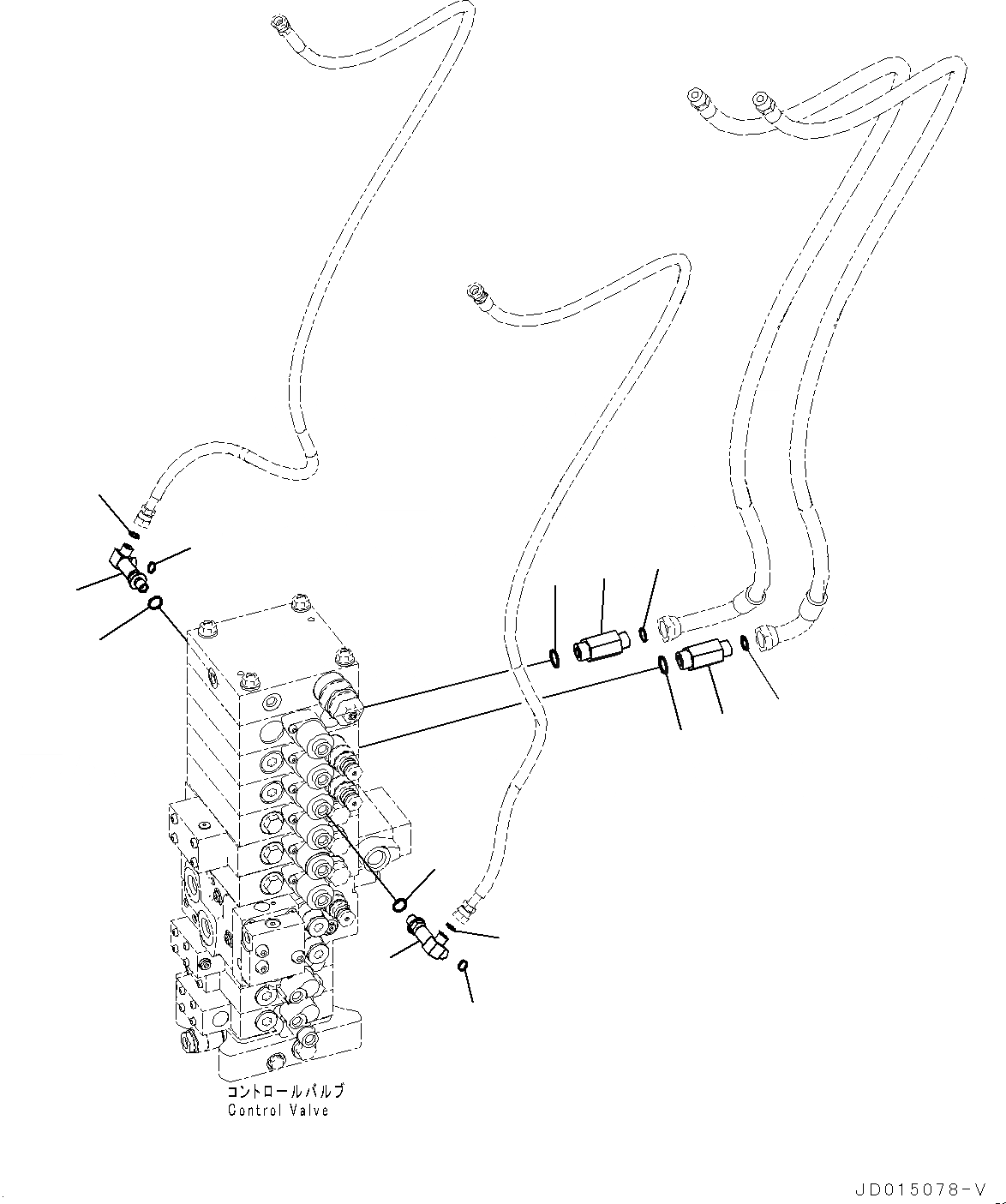 コントロールバルブ
Control Valve

JD015078-V