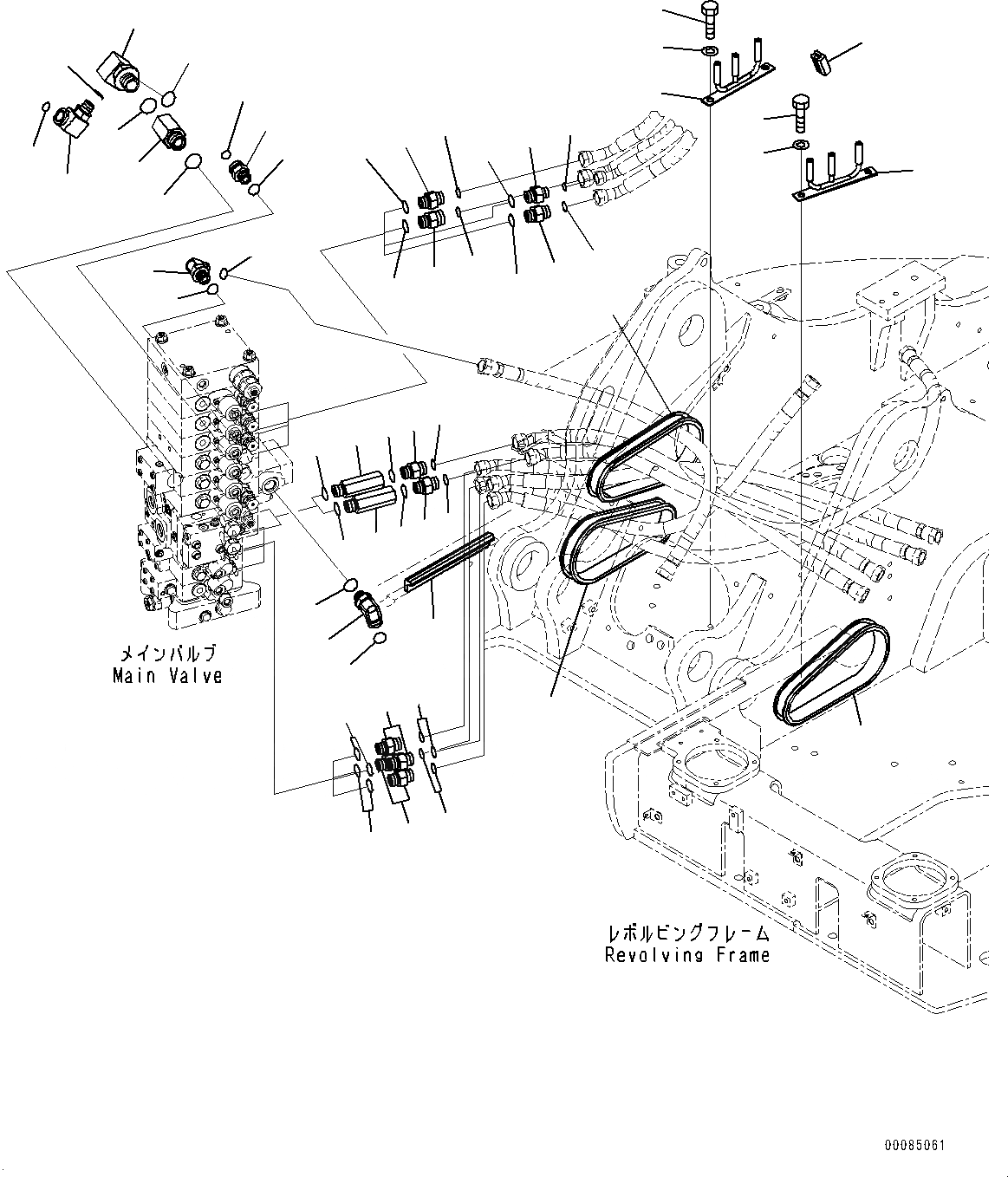 メインバルブ
Main Valve

レボルビングフレーム
Revolving Frame

00085061