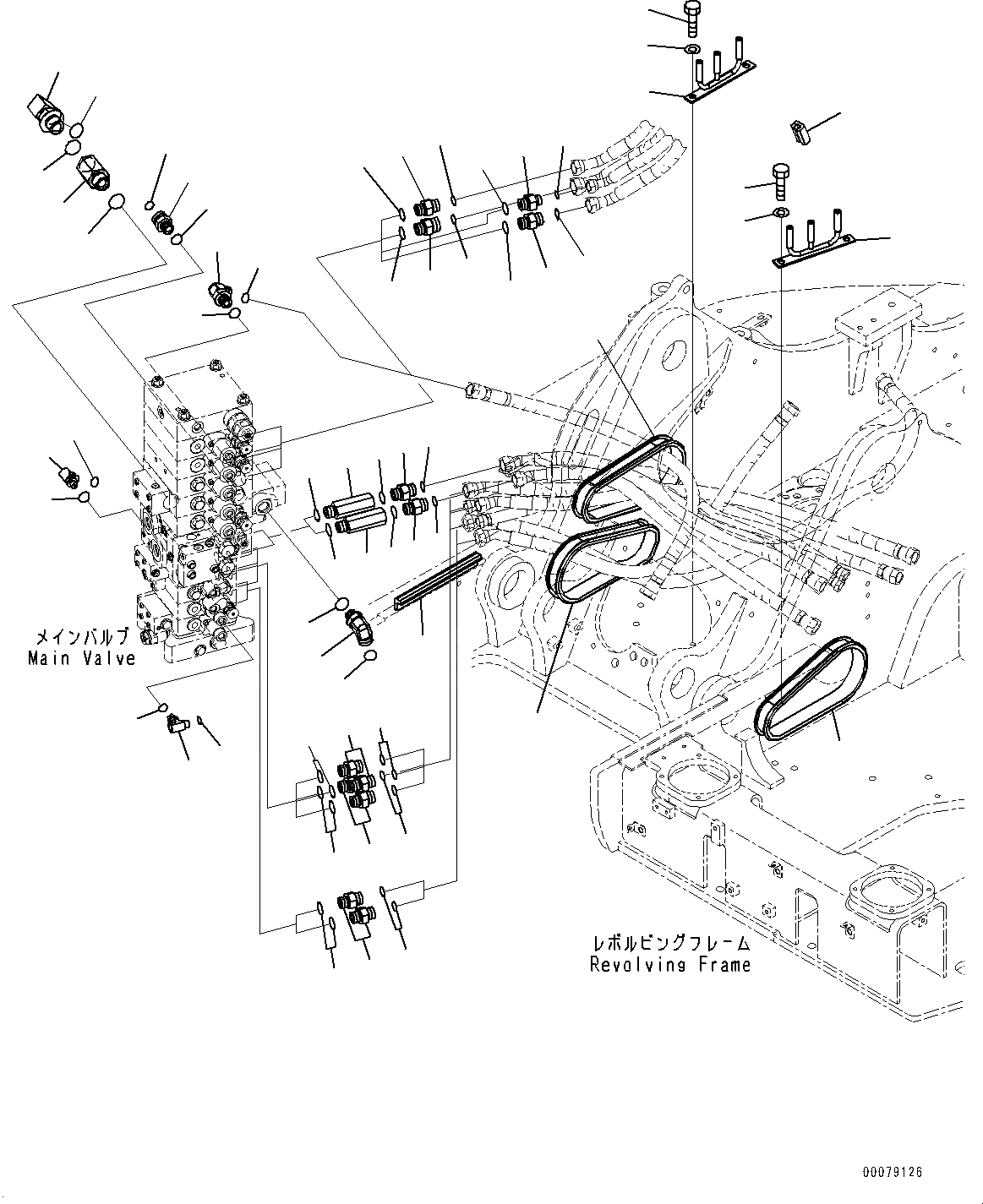 メインバルブ
Main Valve

レボルビングフレーム
Revolving Frame

00079126