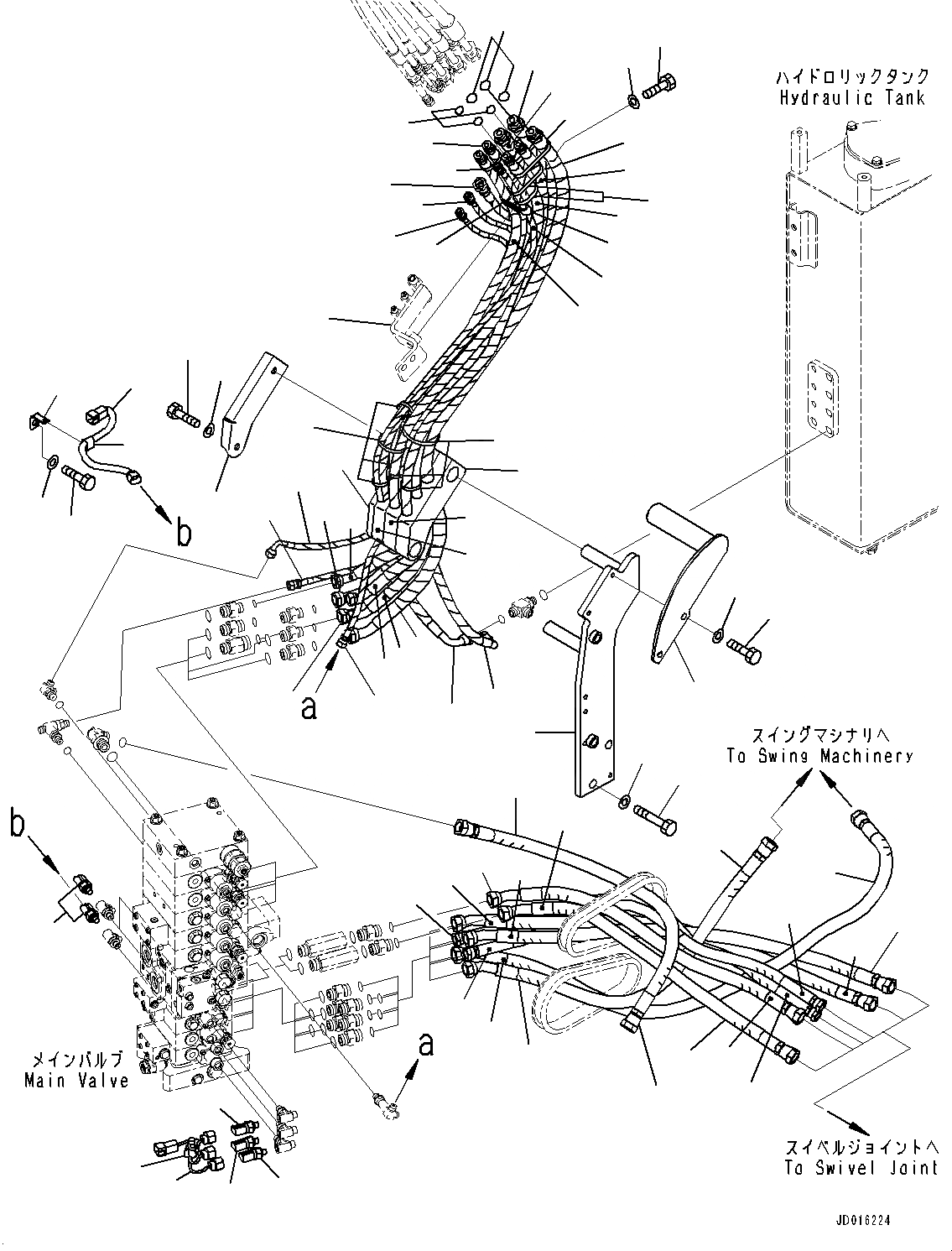 ハイドロリックタンク
Hydraulic Tank

b

a

スイングマシナリへ
To Swing Machinery

b

a

メインバルブ
Main Valve

スイベルジョイントへ
To Swivel Joint

JD016224