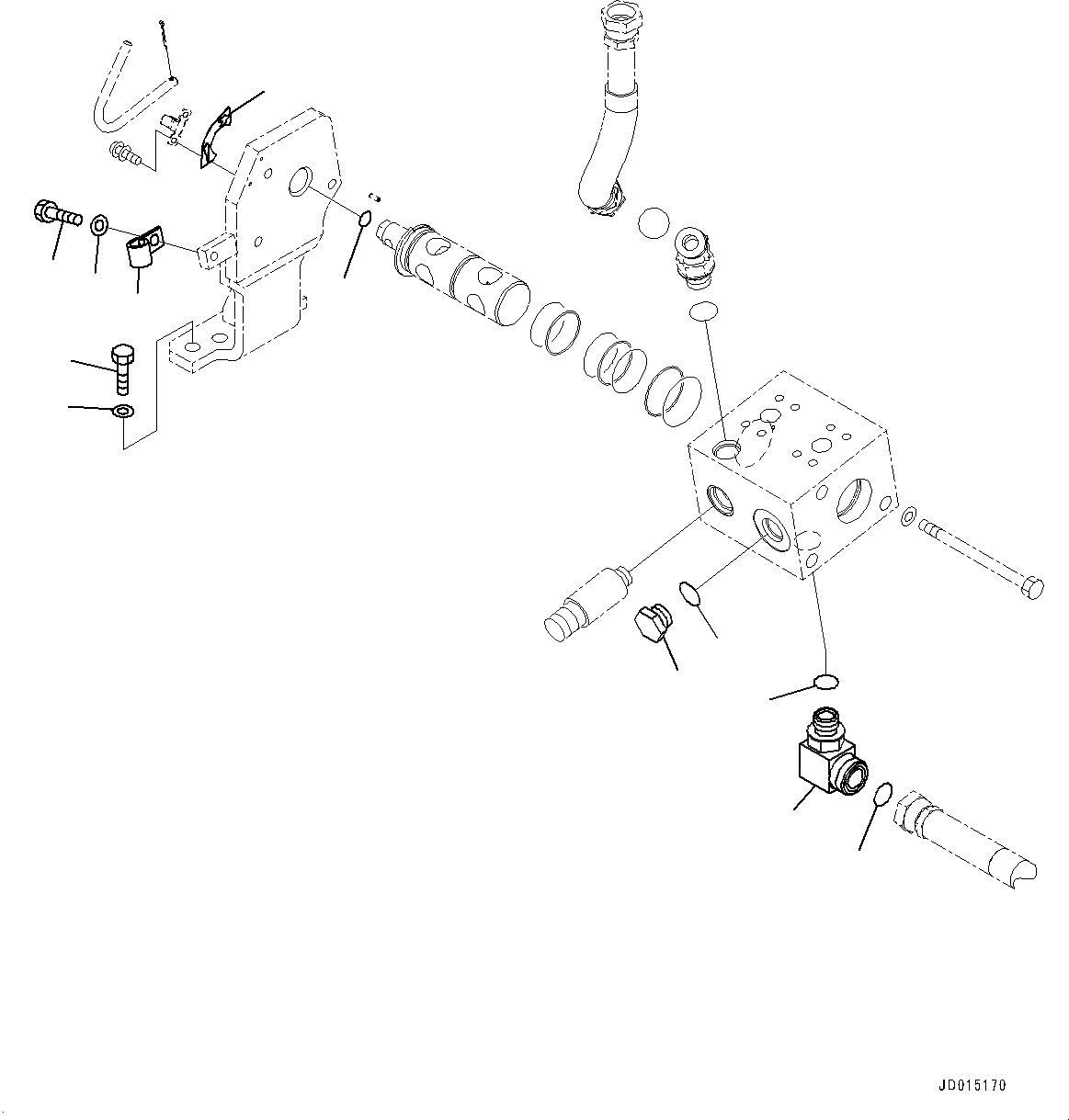 JD015170