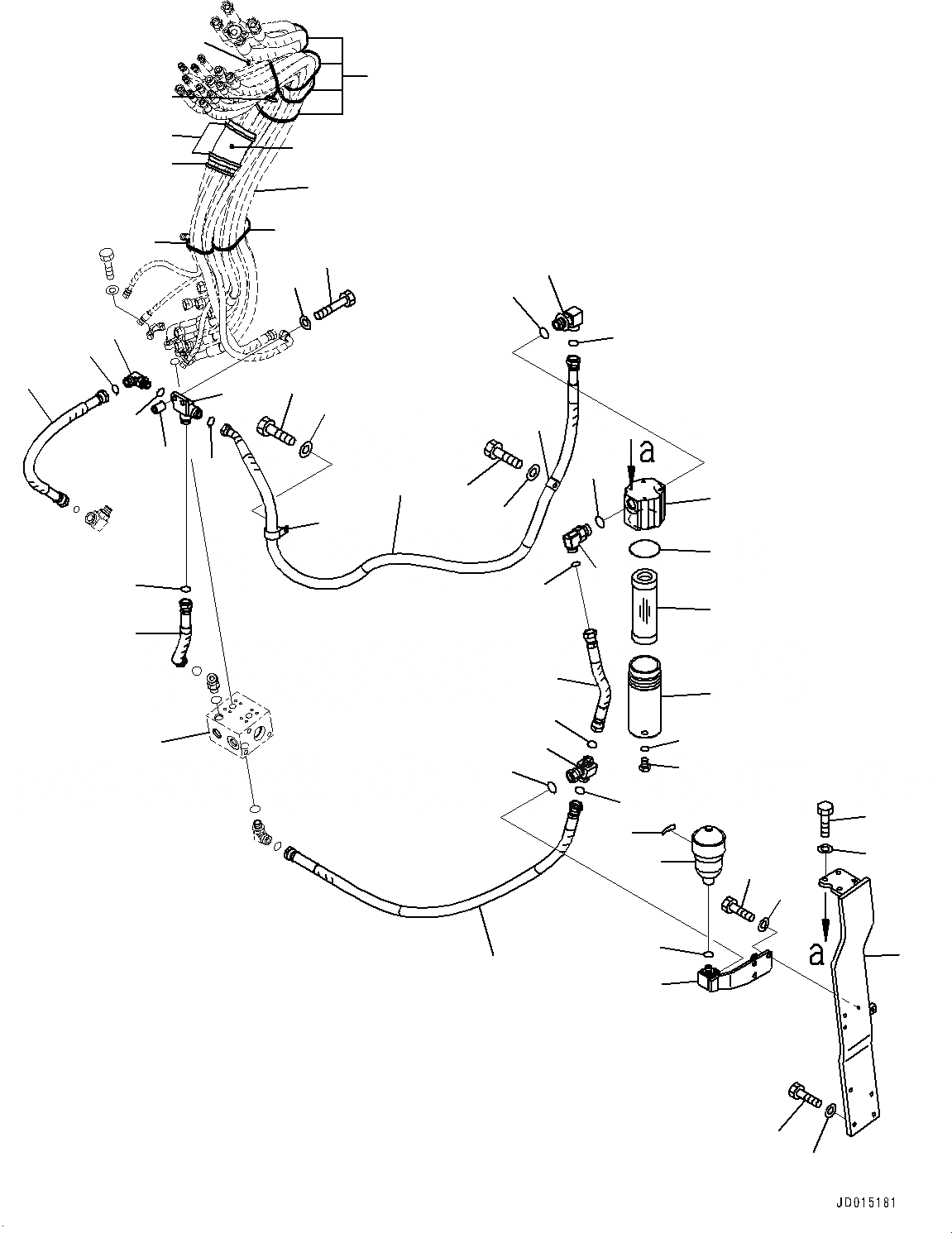 a

a

JD015181