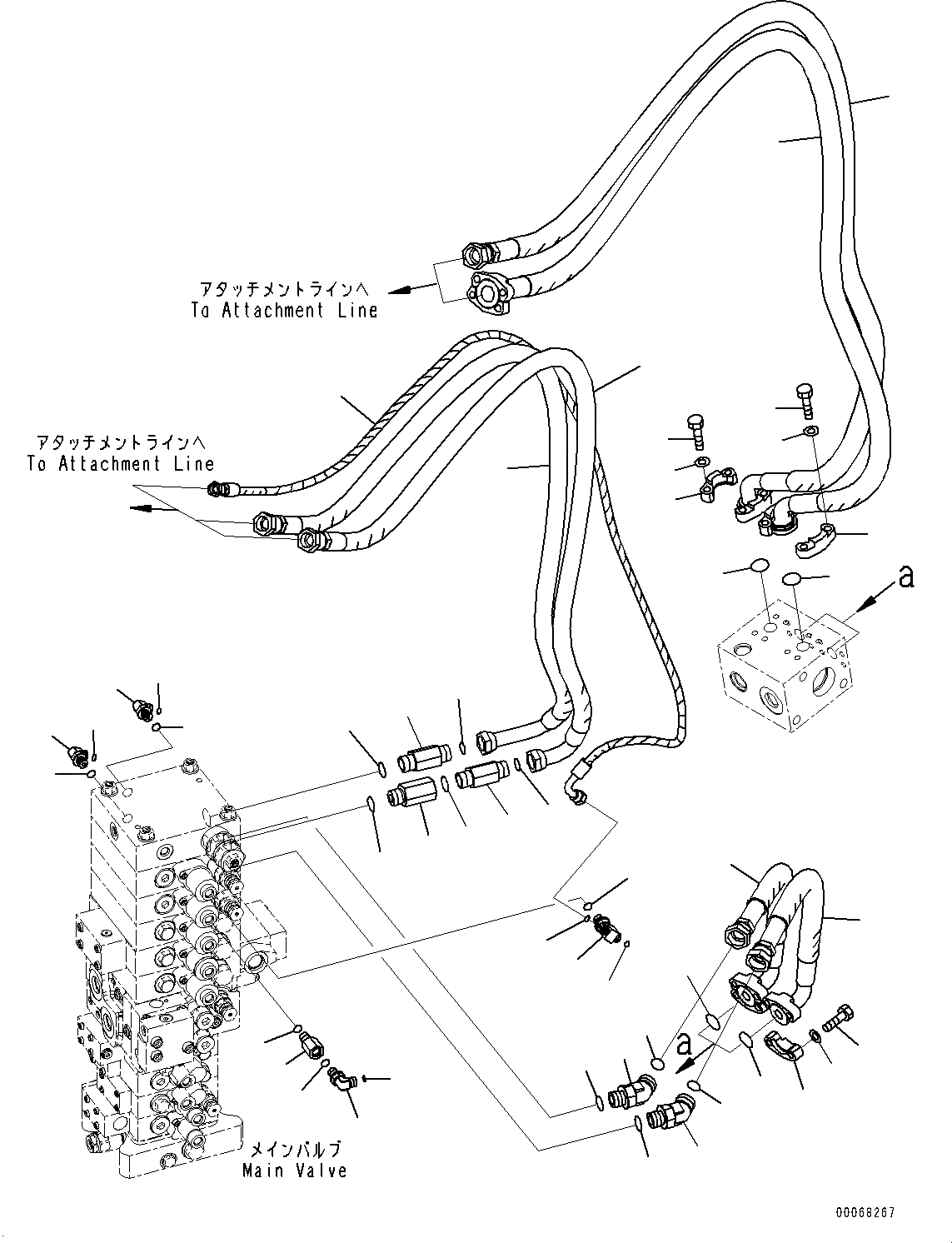 アタッチメントラインへ
To Attachment Line

アタッチメントラインへ
To Attachment Line

a

a

メインバルブ
Main Valve

00068267