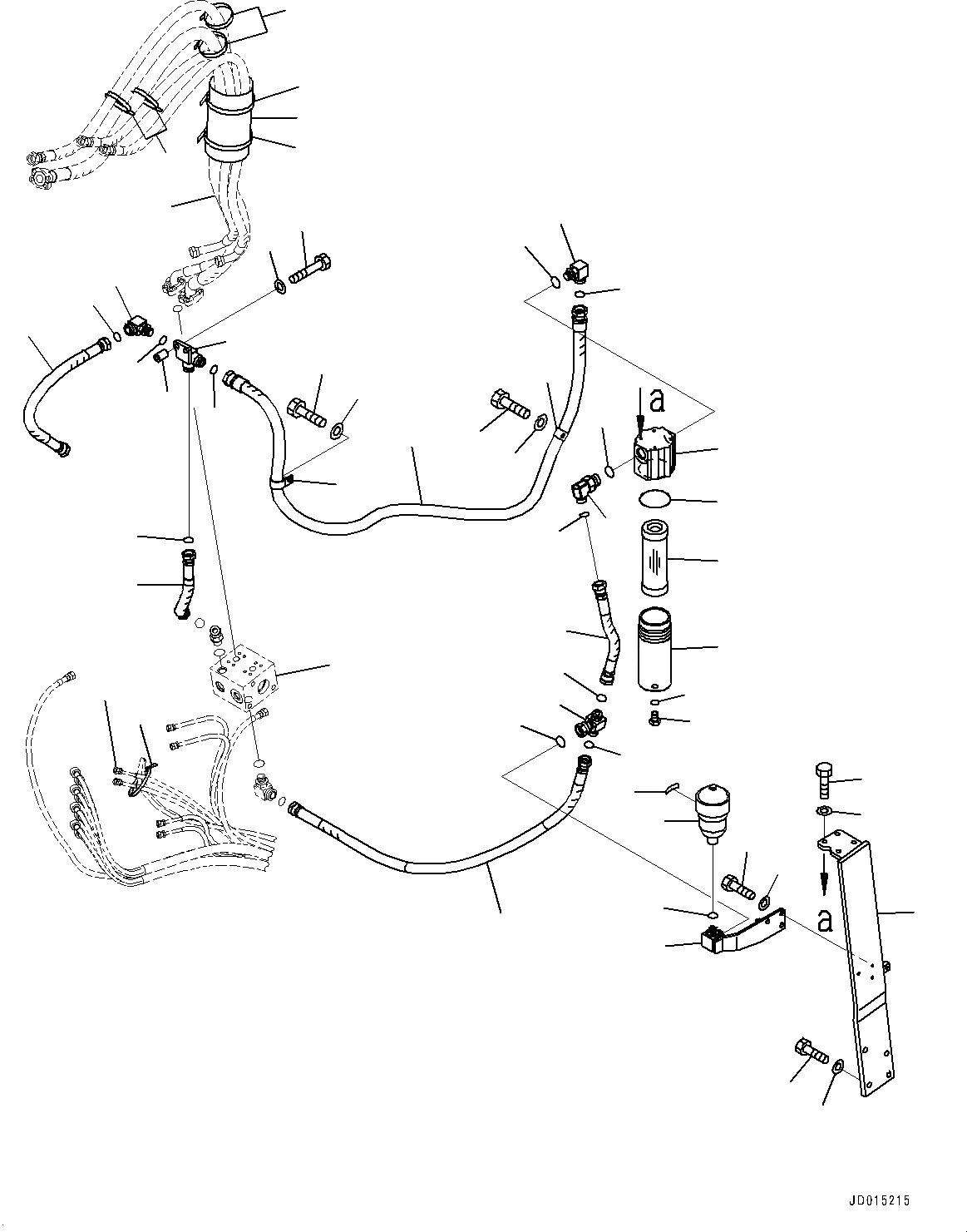 a

a

JD015215