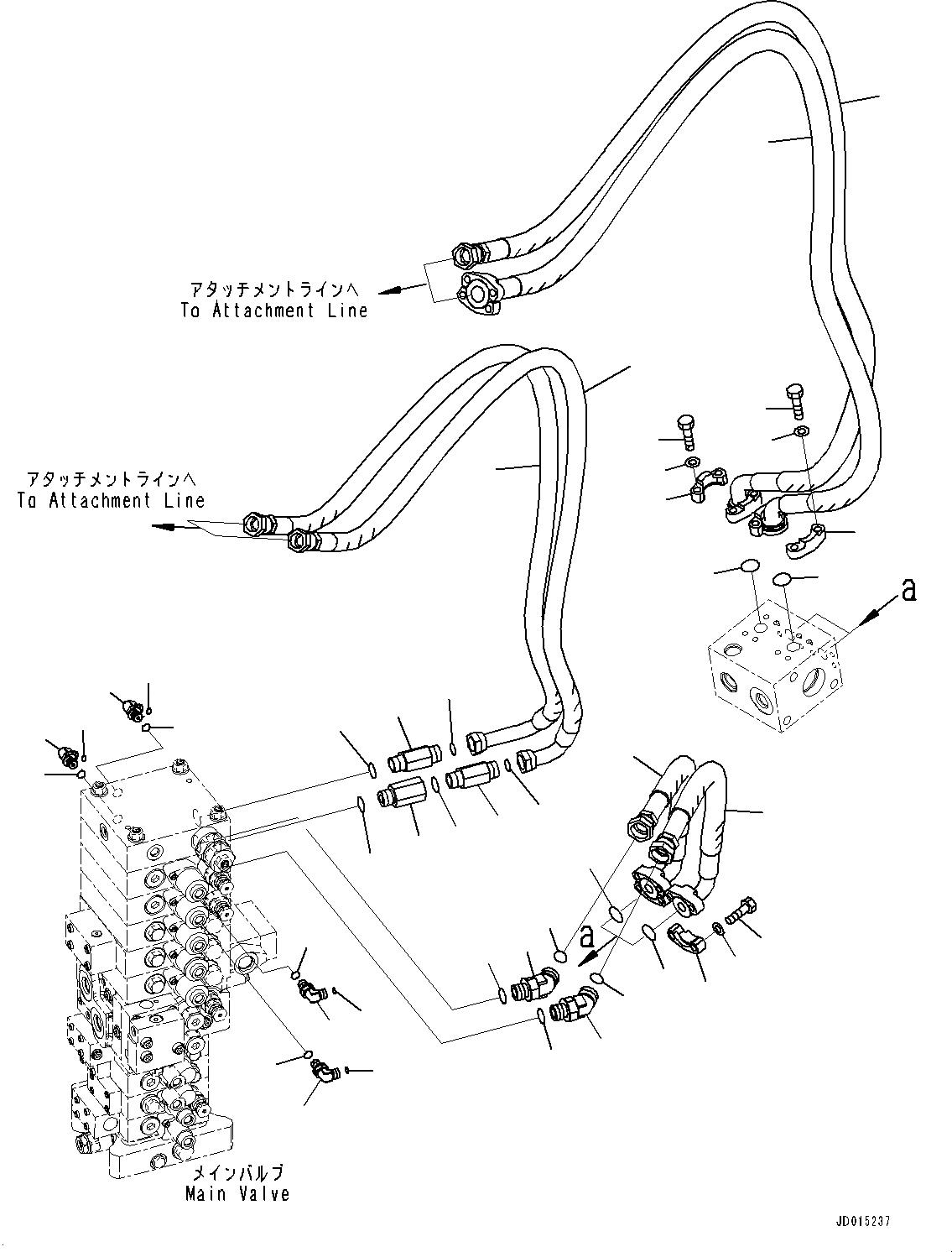 アタッチメントラインへ
To Attachment Line

アタッチメントラインへ
To Attachment Line

a

a

メインバルブ
Main Valve

JD015237