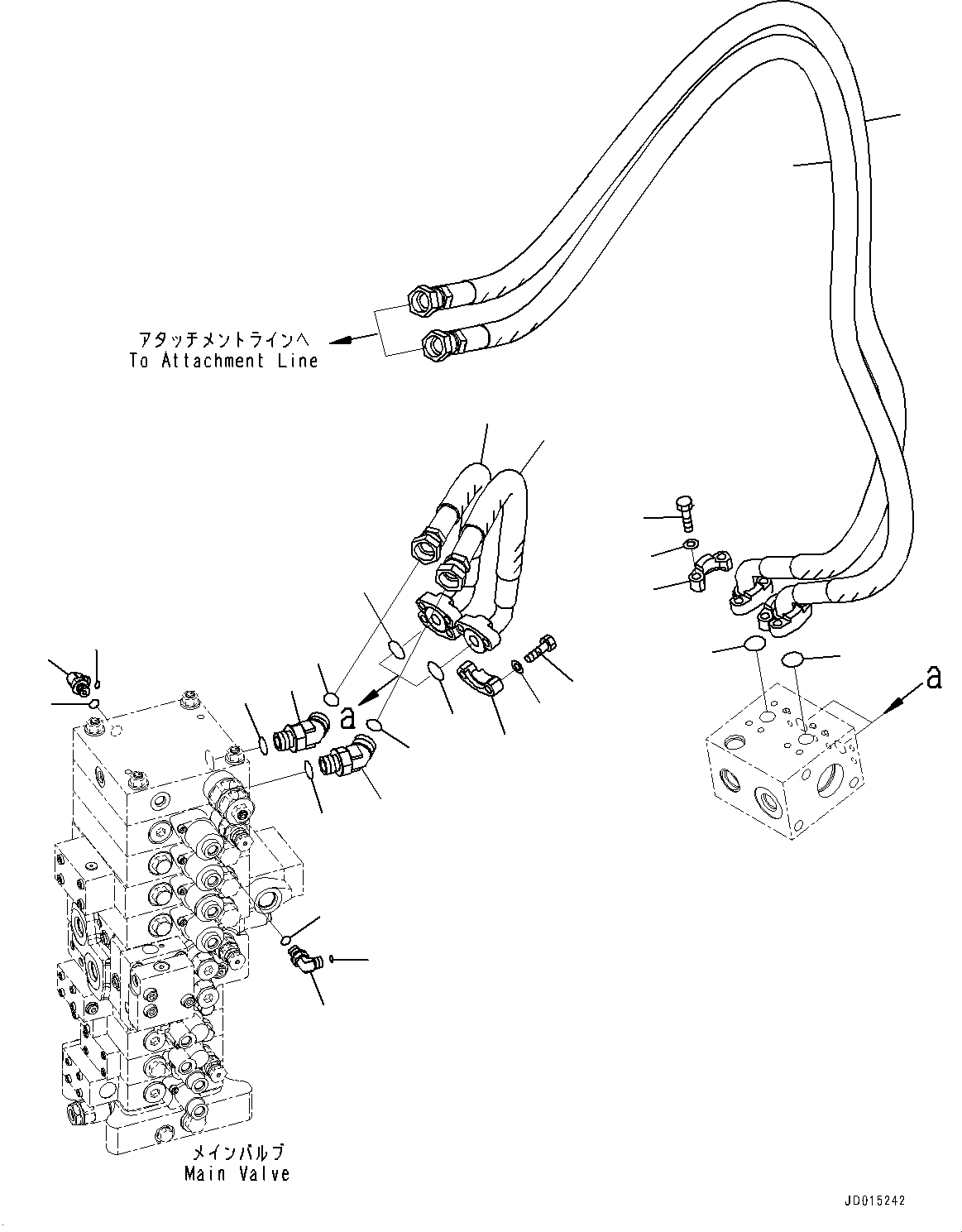 アタッチメントラインへ
To Attachment Line

a

a

メインバルブ
Main Valve

JD015242