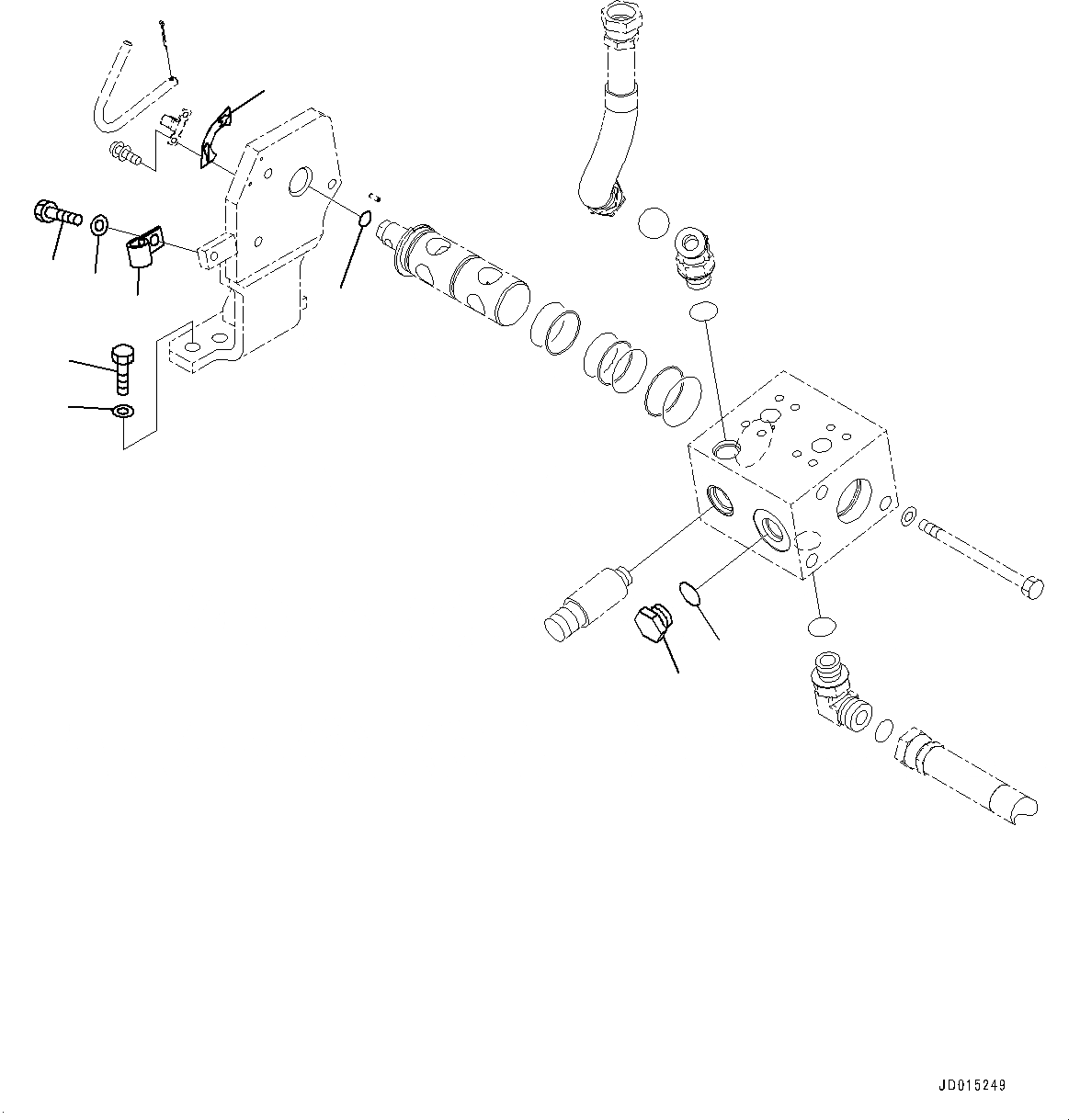 JD015249