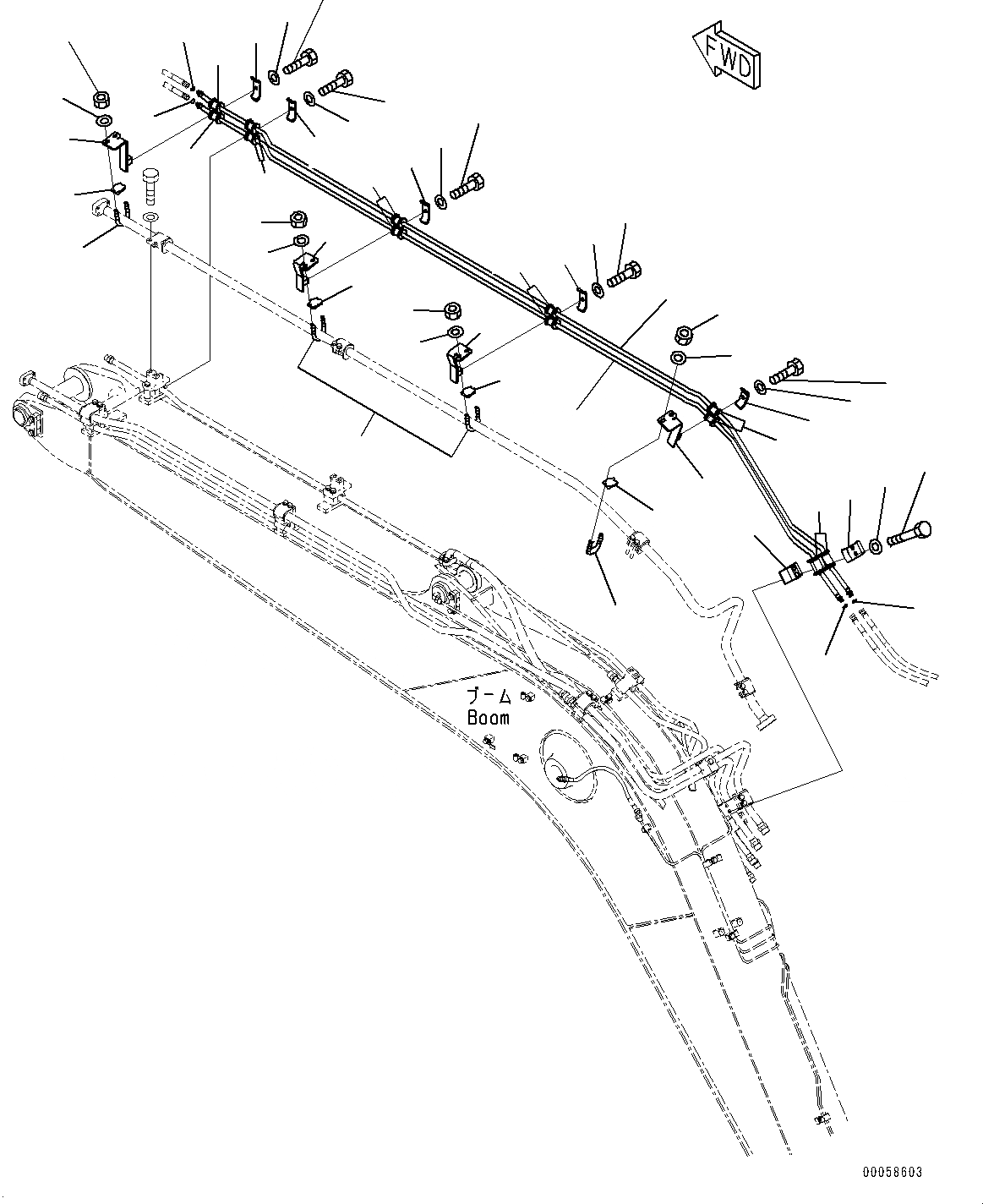 FWD

ブーム
Boom

00058603