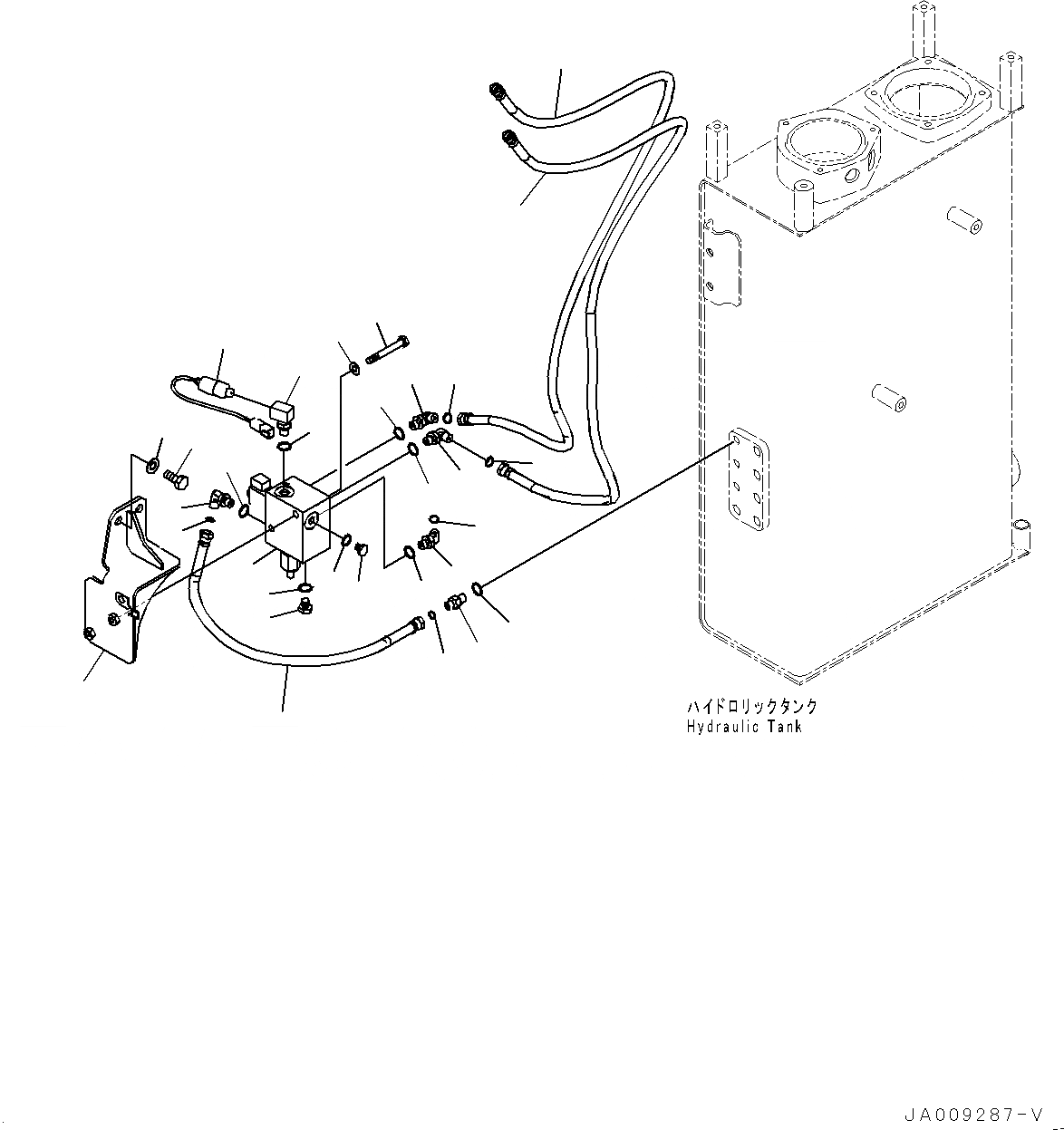 ハイドロリックタンク
Hydraulic Tank

JA009287-V