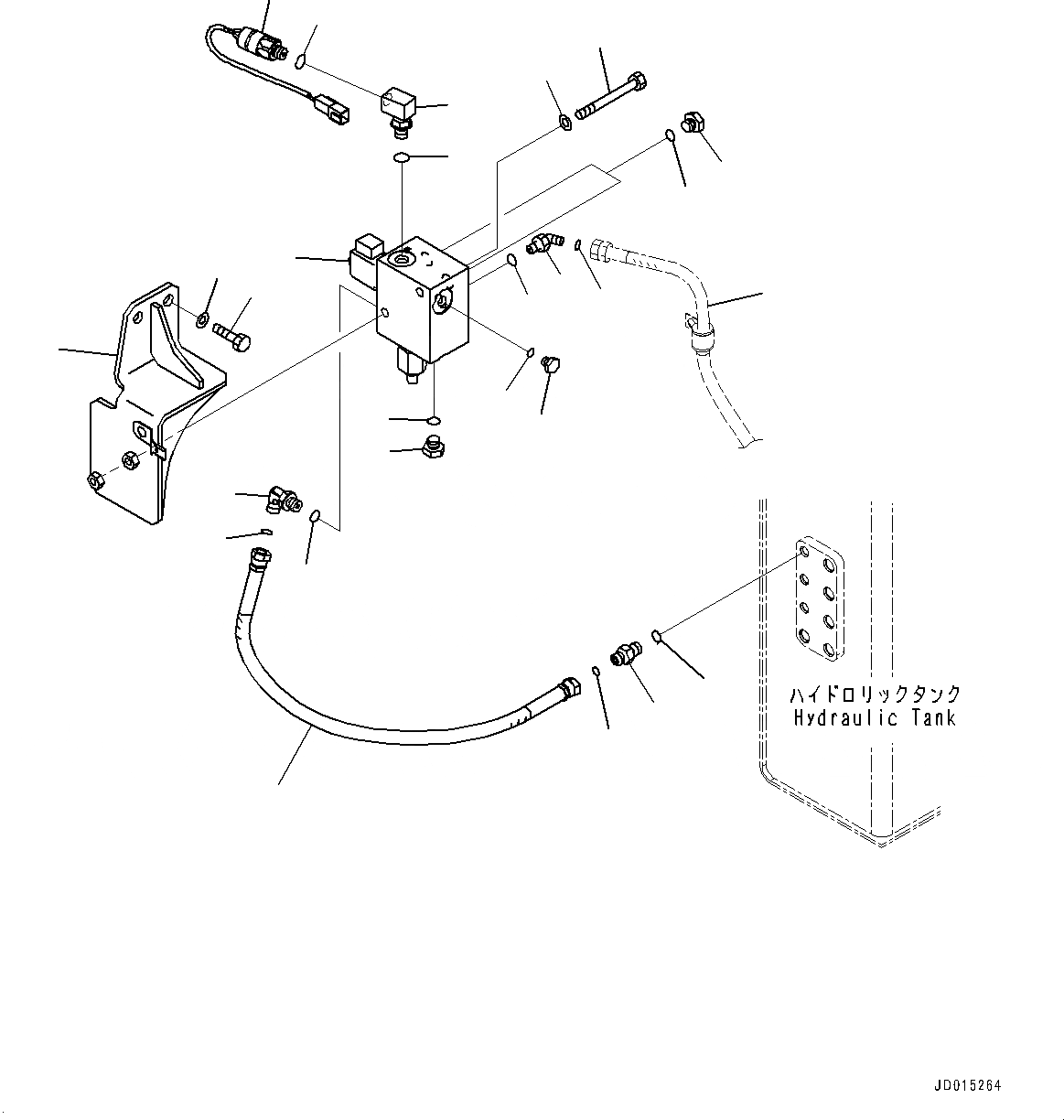 ハイドロリックタンク
Hydraulic Tank

JD015264