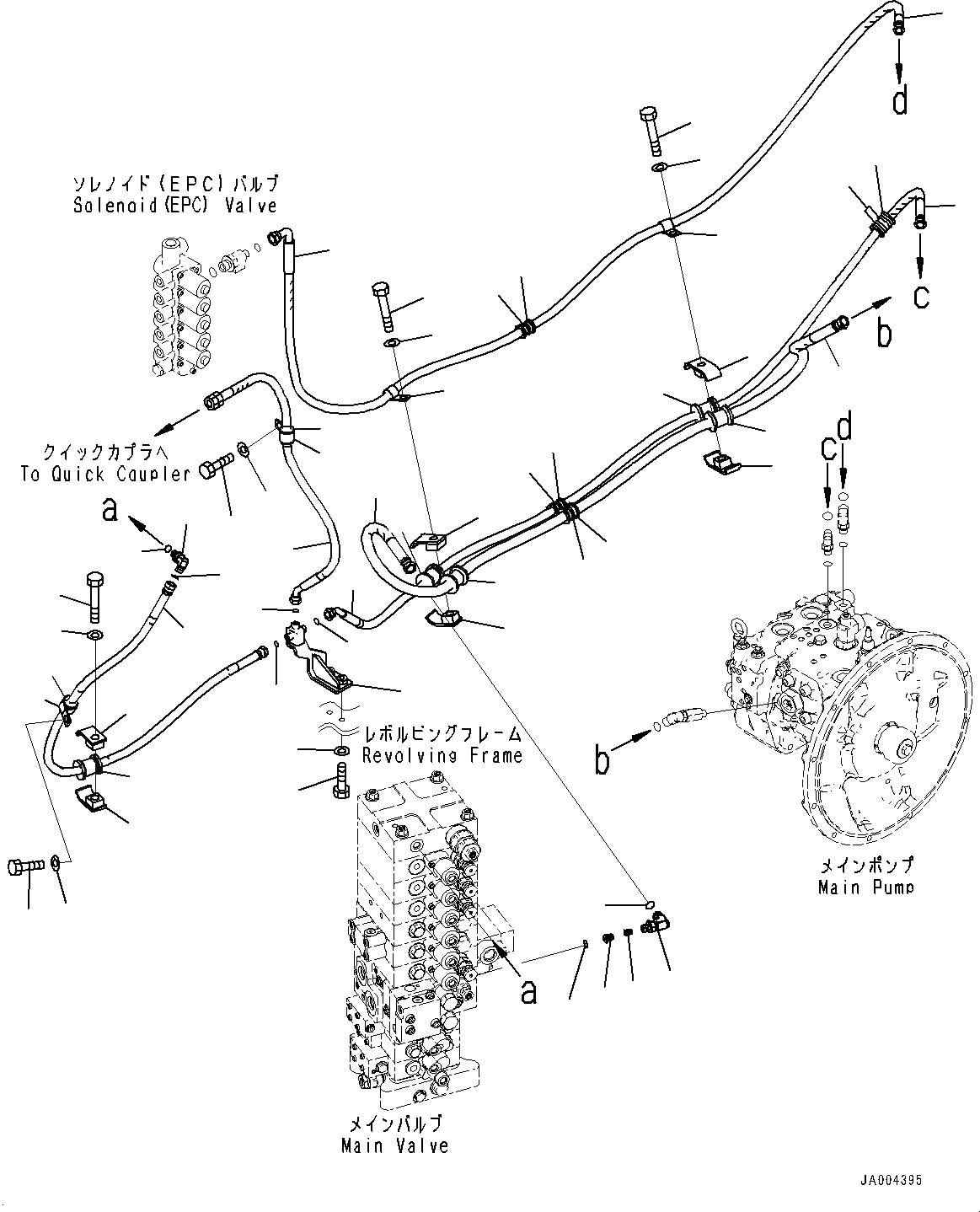 d

ソレノイド(EPC)バルブ
Solenoid(EPC) Valve

c

b

クイックカプラへ
To Quick Coupler

a

c d

レボルビングフレーム
Revolving Frame

b

メインポンプ
Main Pump

a

メインバルブ
Main Valve

JA004395