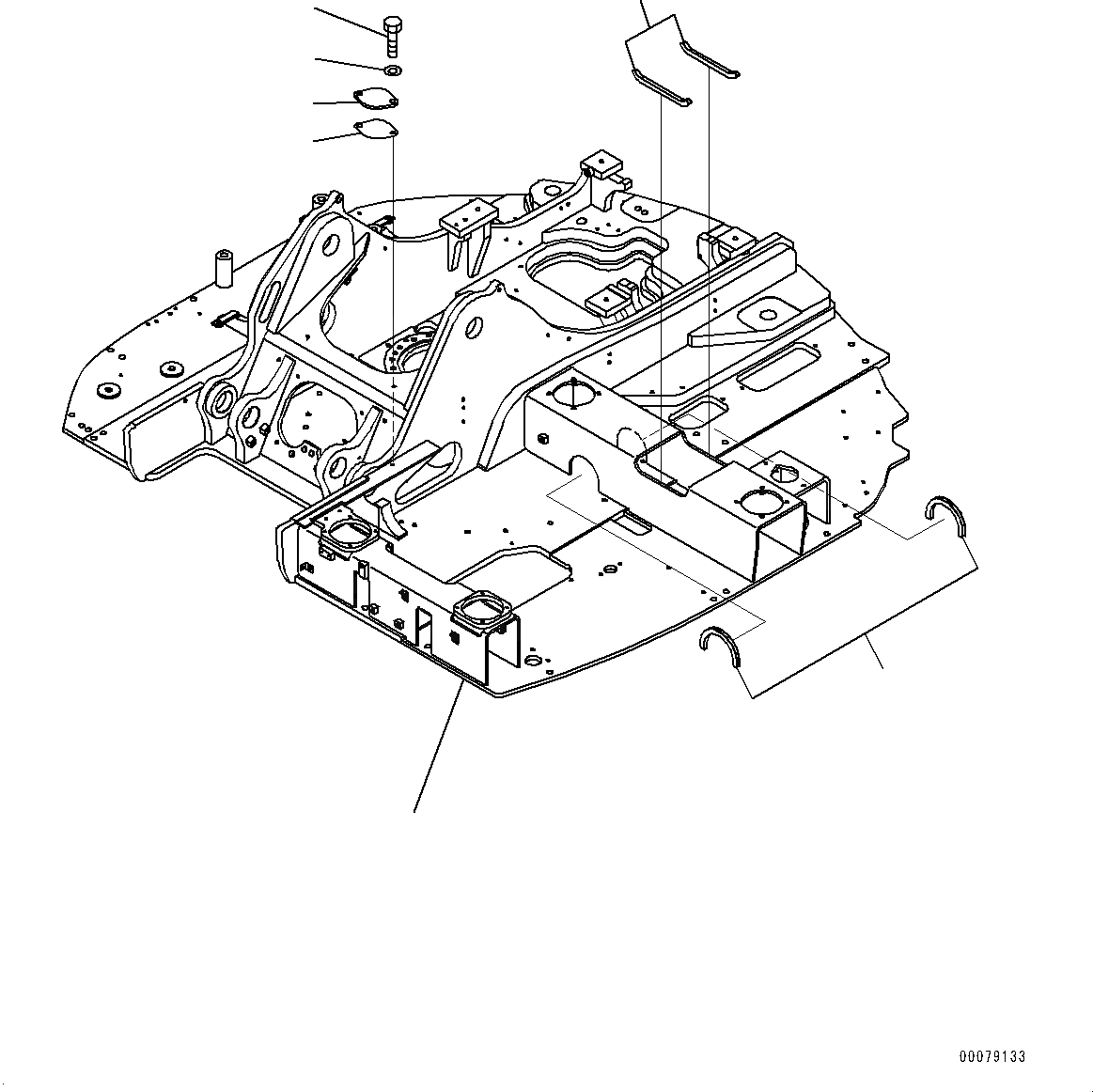 00079133