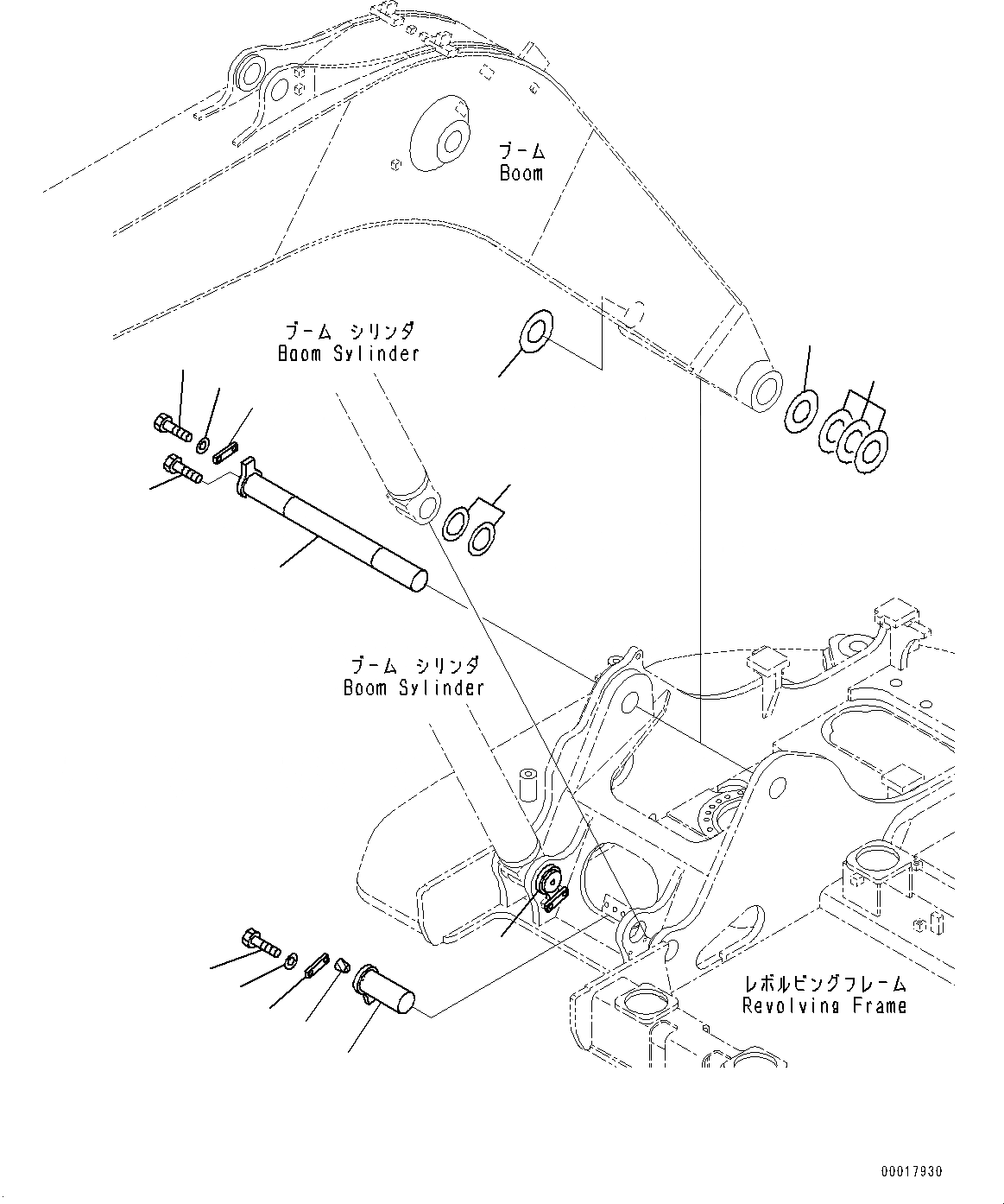 ブーム
Boom

ブーム シリンダ
Boom Sylinder

ブーム シリンダ
Boom Sylinder

レボルビングフレーム
Revolving Frame

00017930