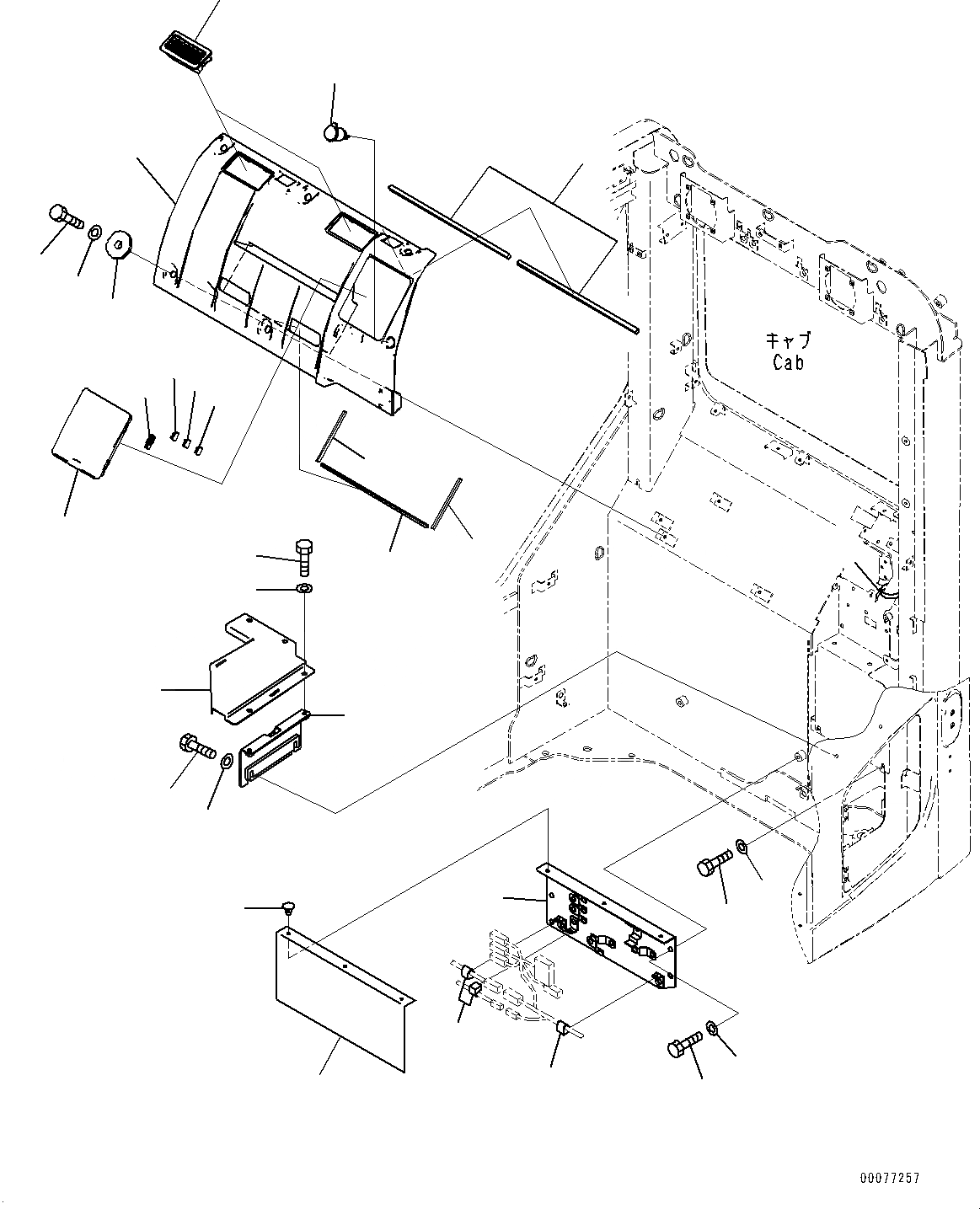 キャブ
Cab

00077257