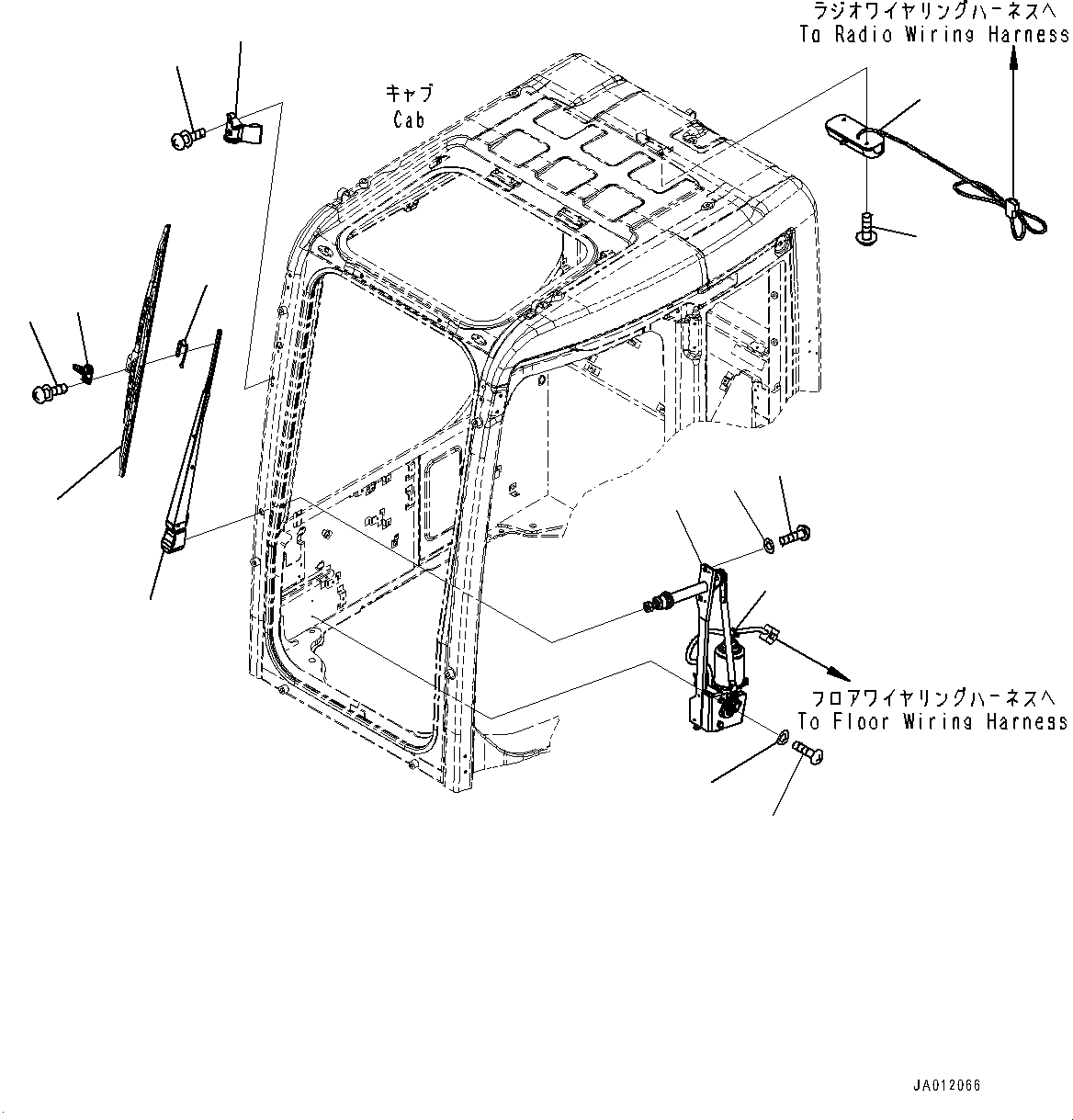 ラジオワイヤリングハーネスへ
To Radio Wiring Harness

キャブ
Cab

フロアワイヤリングハーネスへ
To Floor Wiring Harness

JA012066