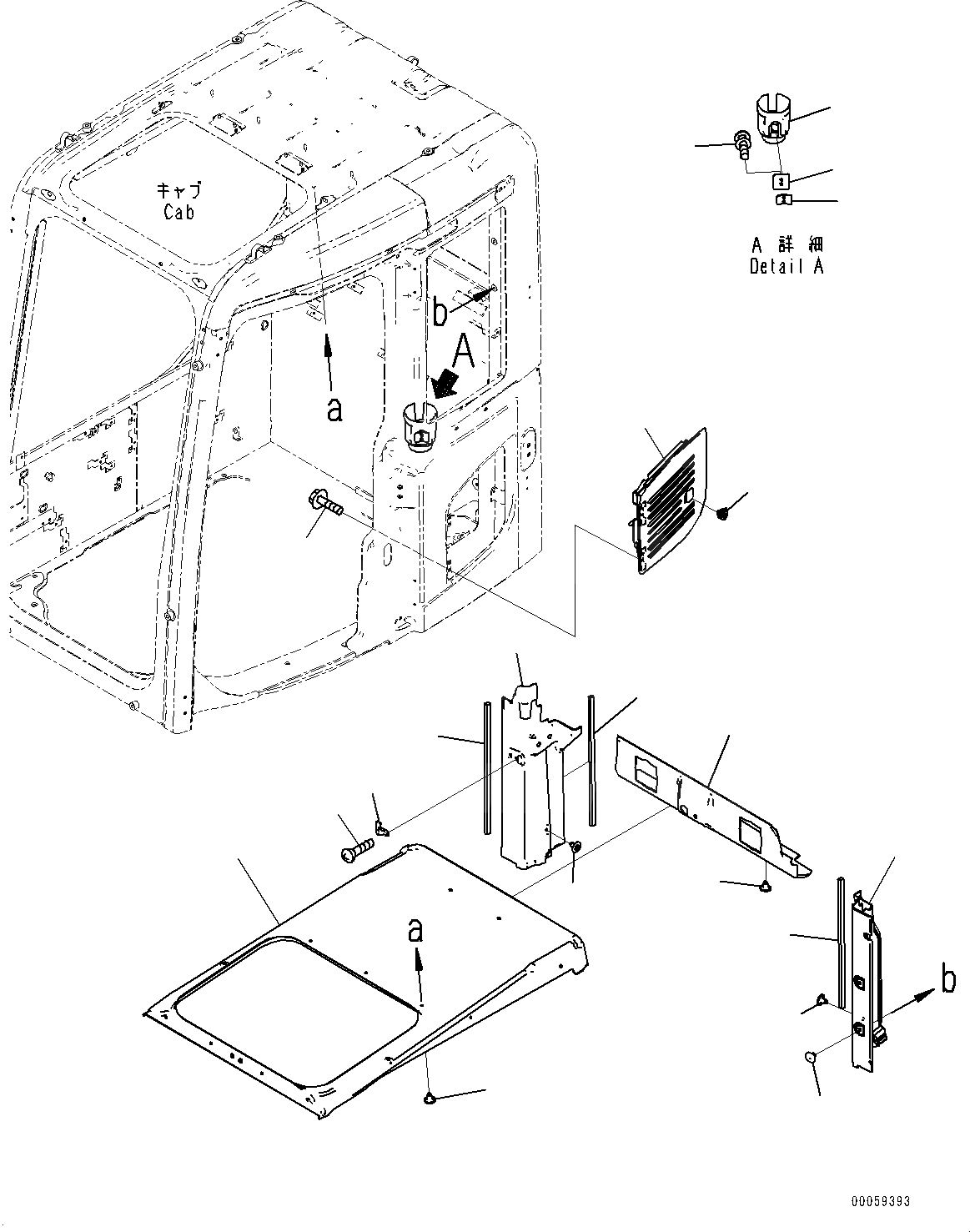 キャブ
Cab

A 詳細
Detail A

b

A

a

a

b

00059393