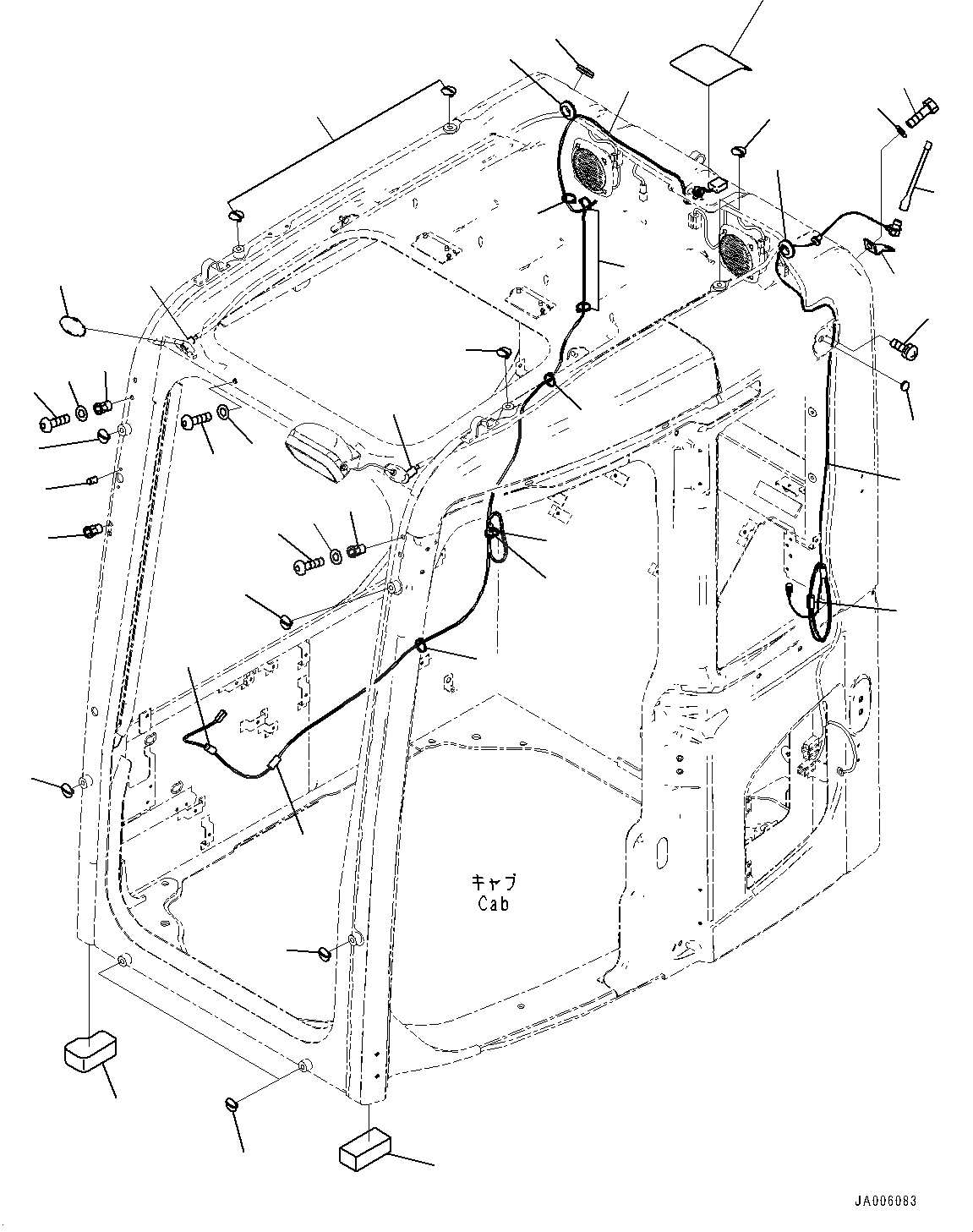 キャブ
Cab

JA006083