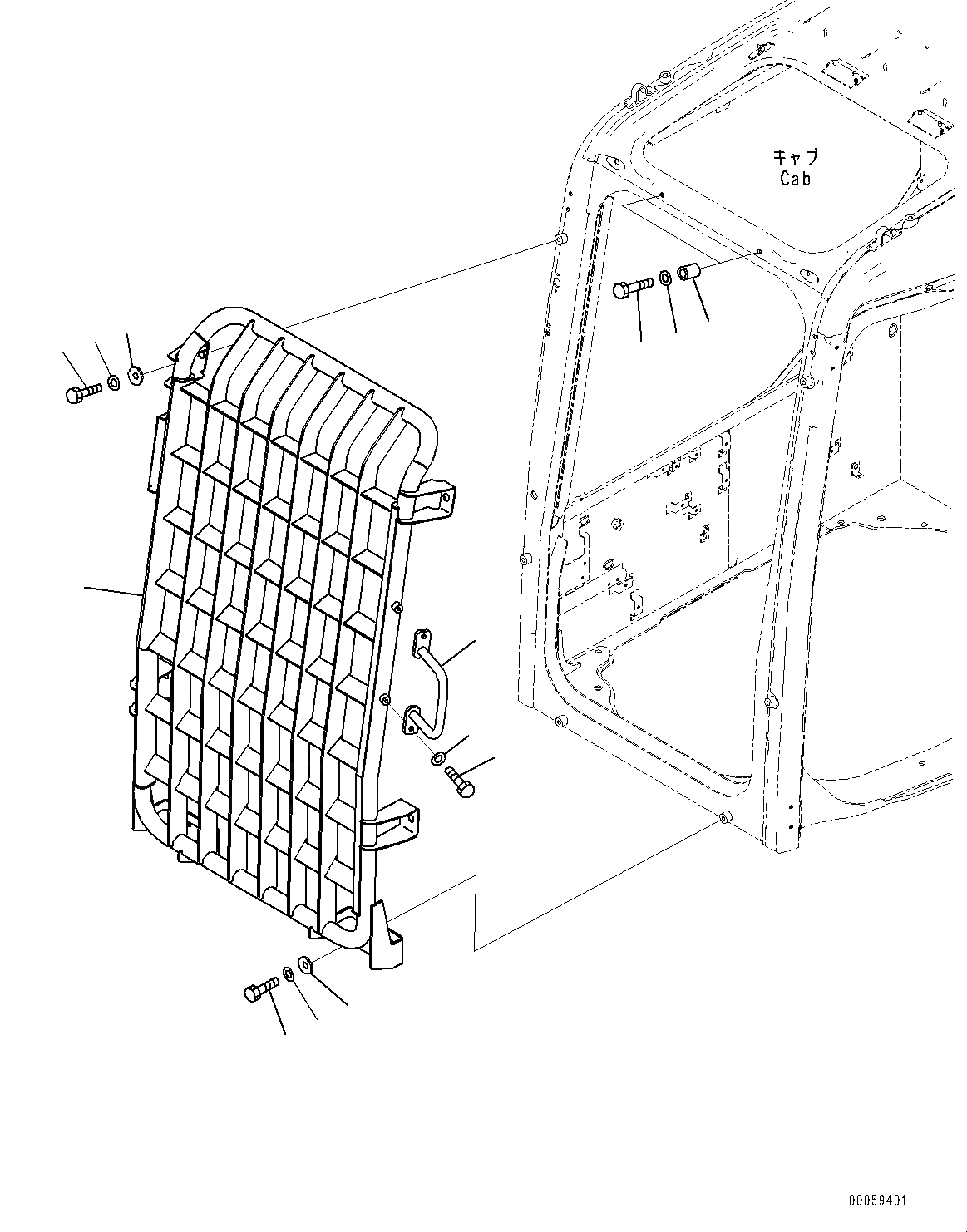 キャブ
Cab

00059401