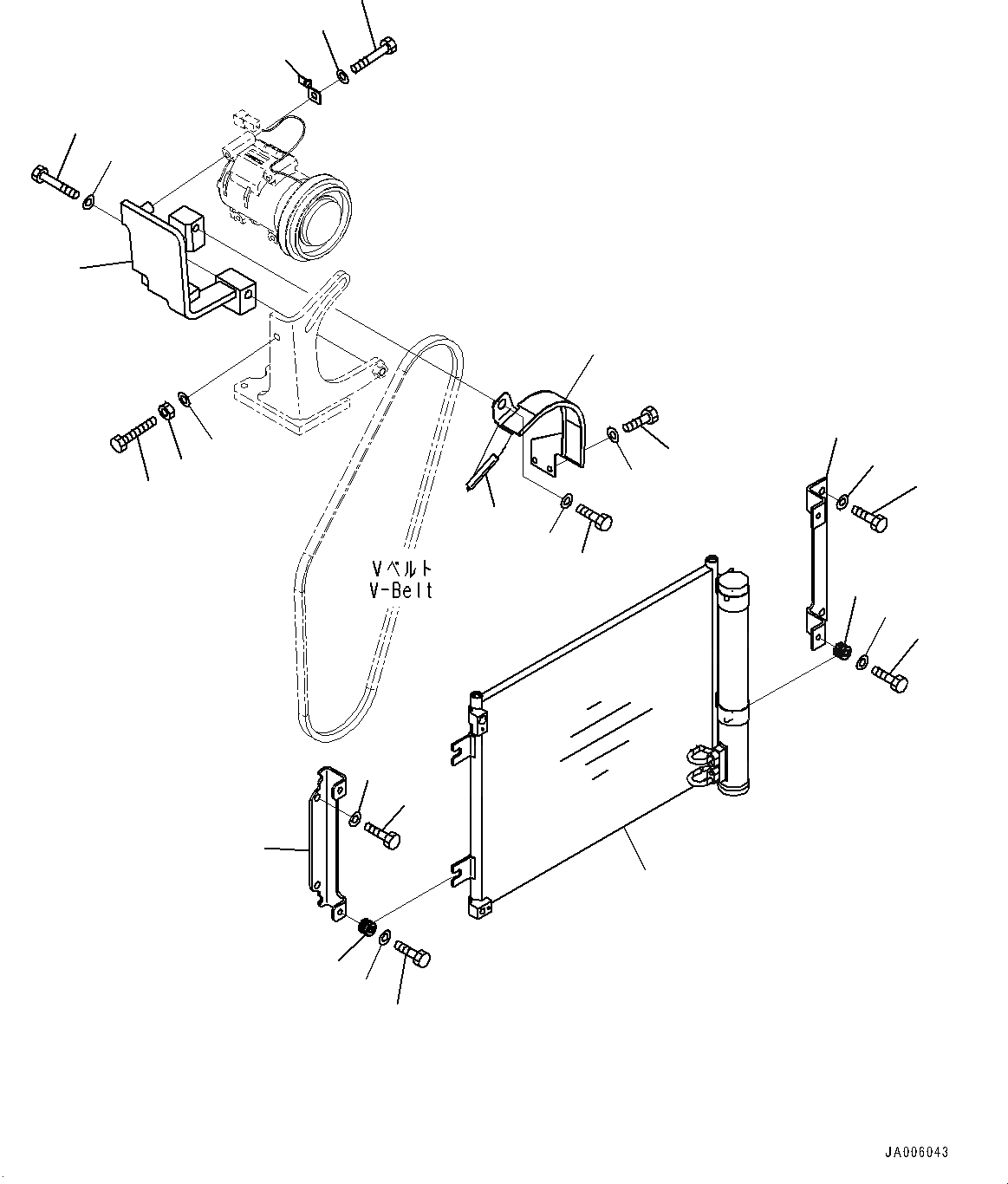 Vベルト
V-Belt

JA006043