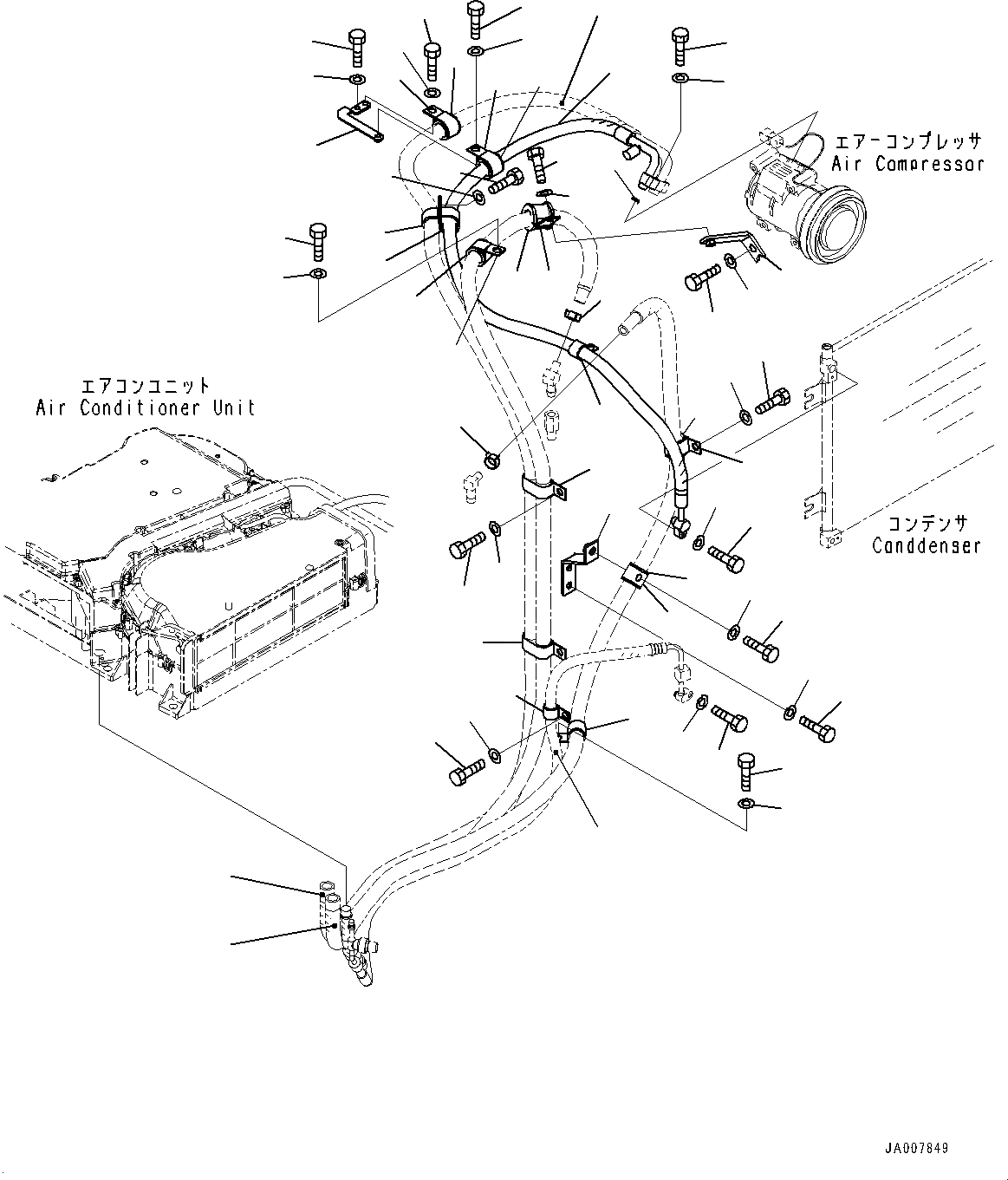 エアーコンプレッサ
Air Compressor

エアコンユニット
Air Conditioner Unit

コンデンサ
Canddenser

JA007849