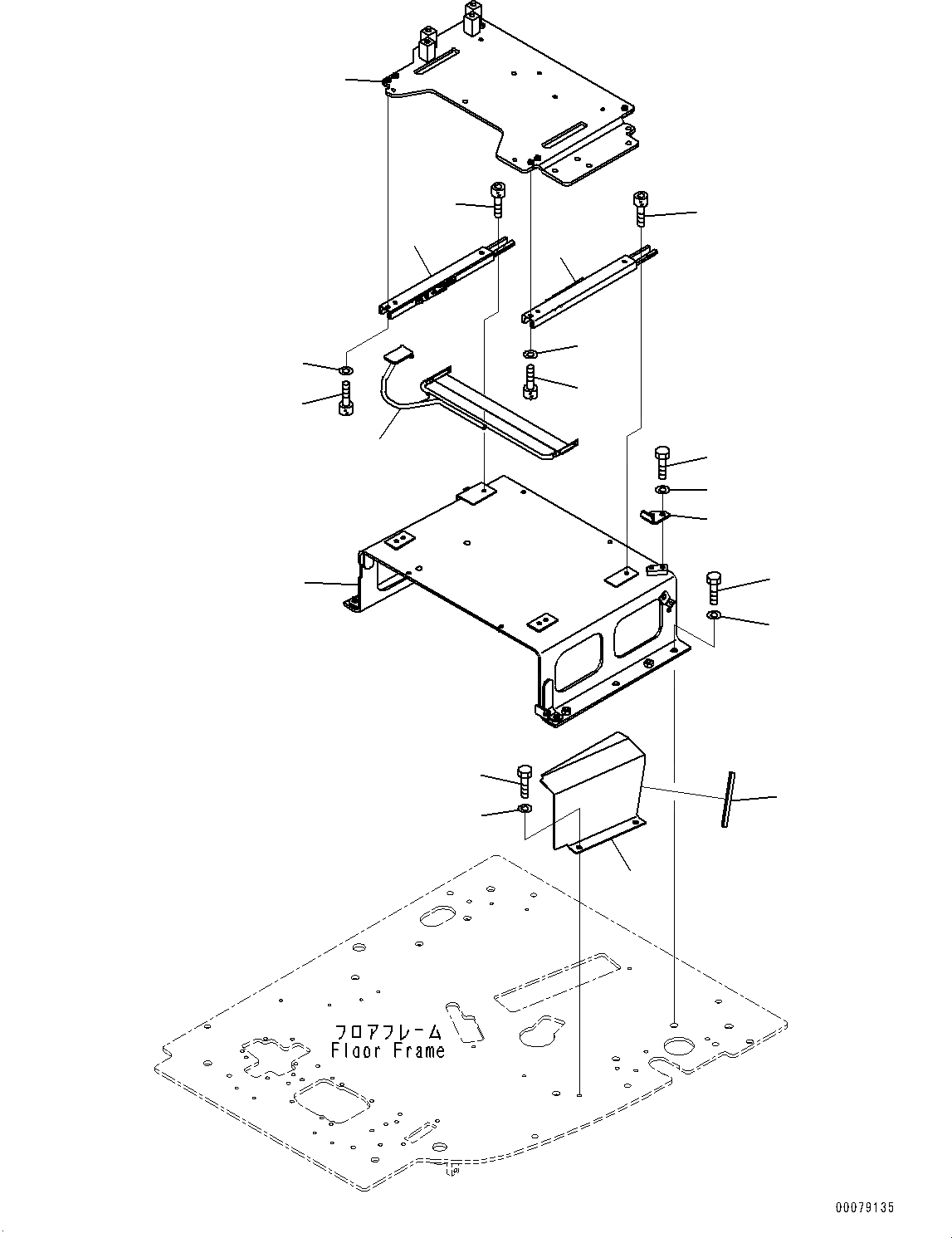 フロアフレーム
Floor Frame

00079135