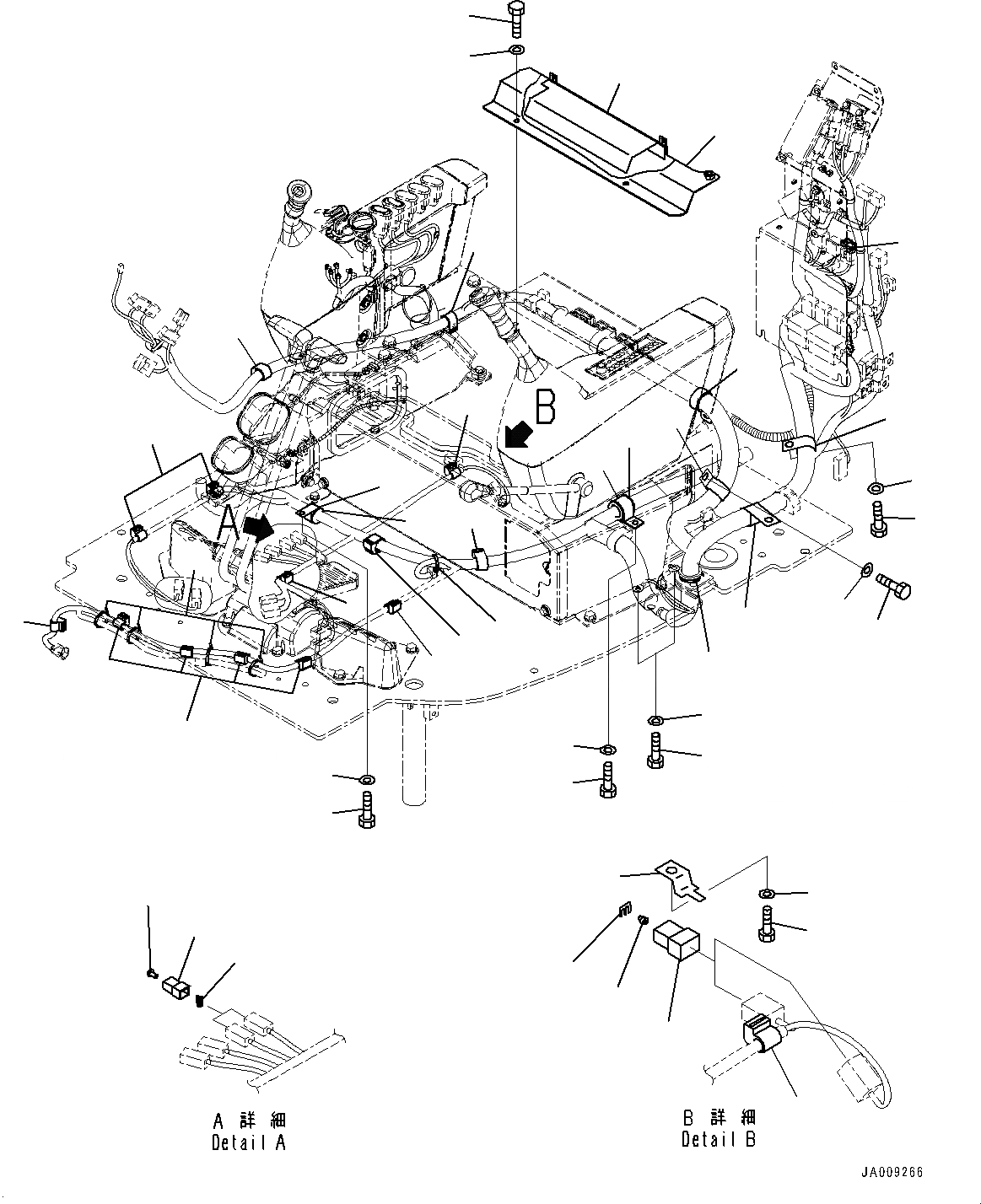 B

A

A 詳細
Detail A

B 詳細
Detail B

JA009266