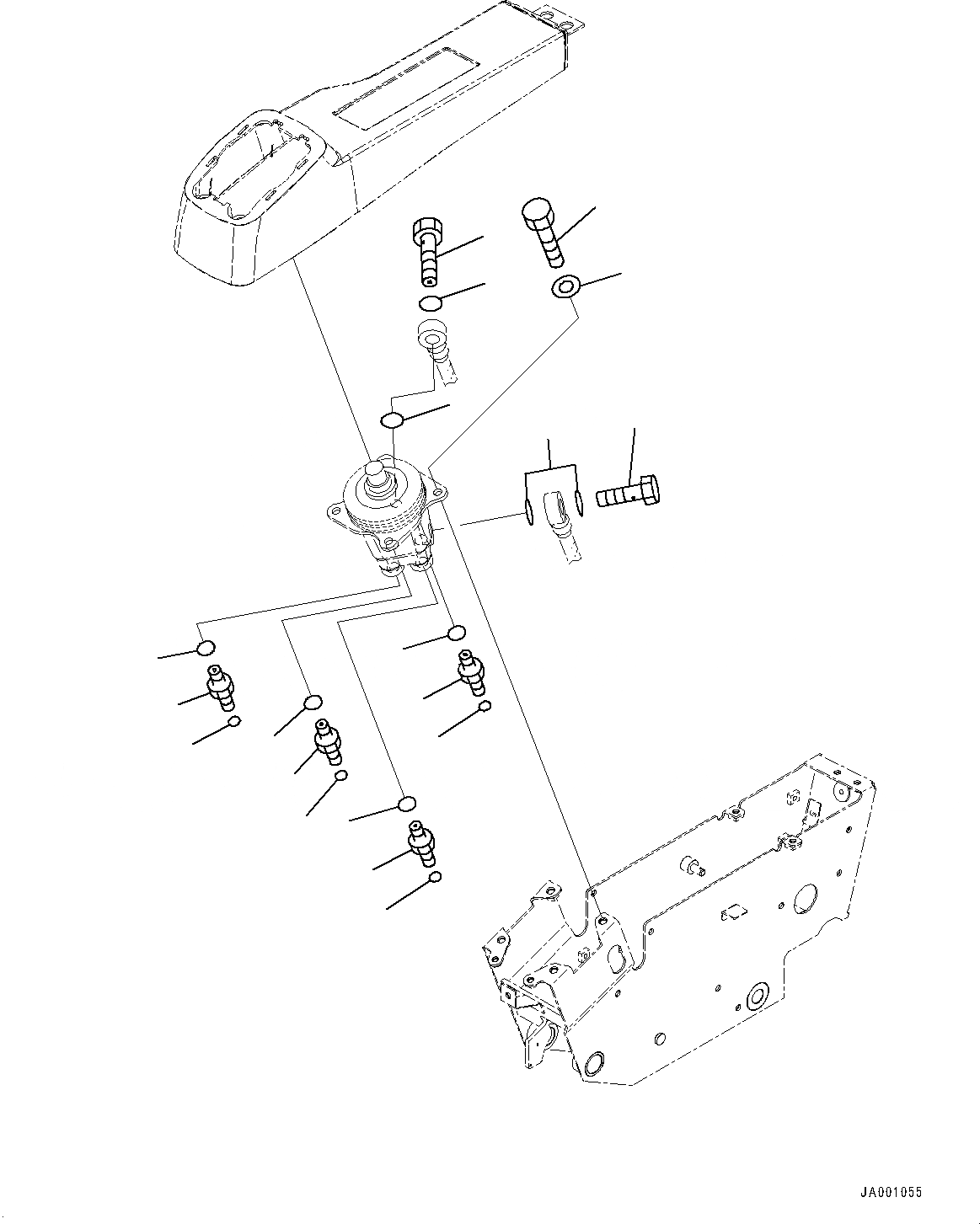 JA001055