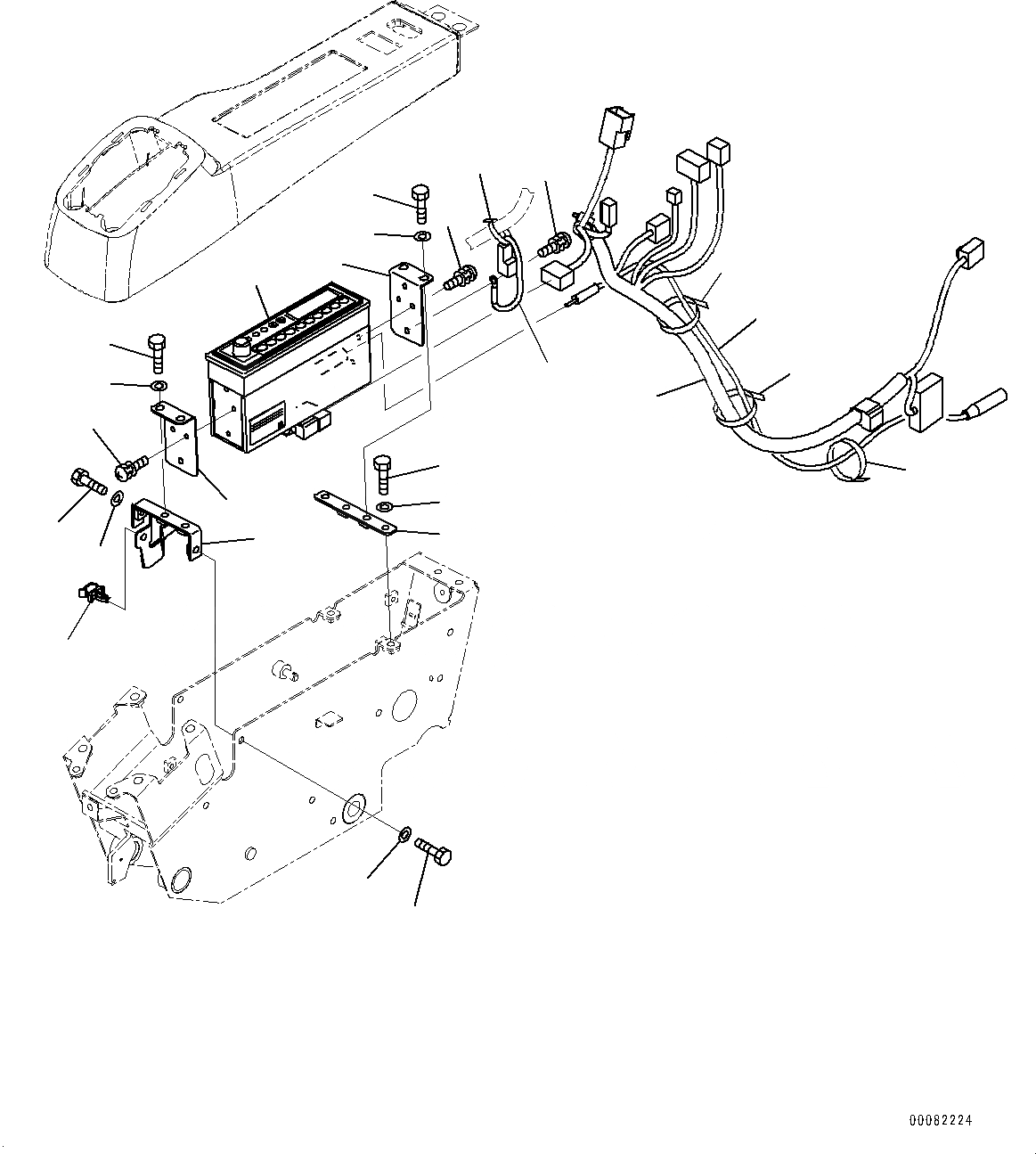 00082224