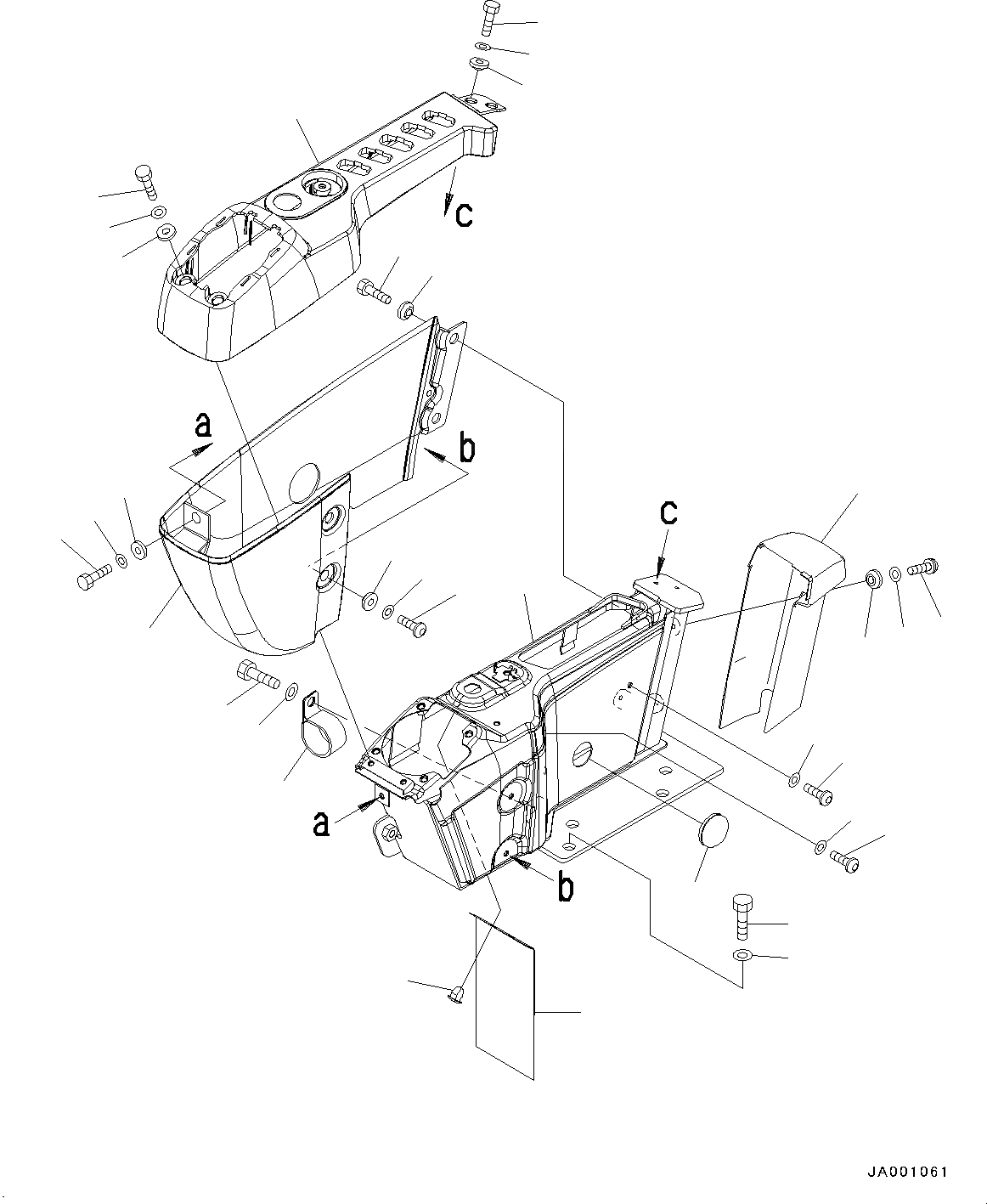 c

a

b

c

a

b

JA001061