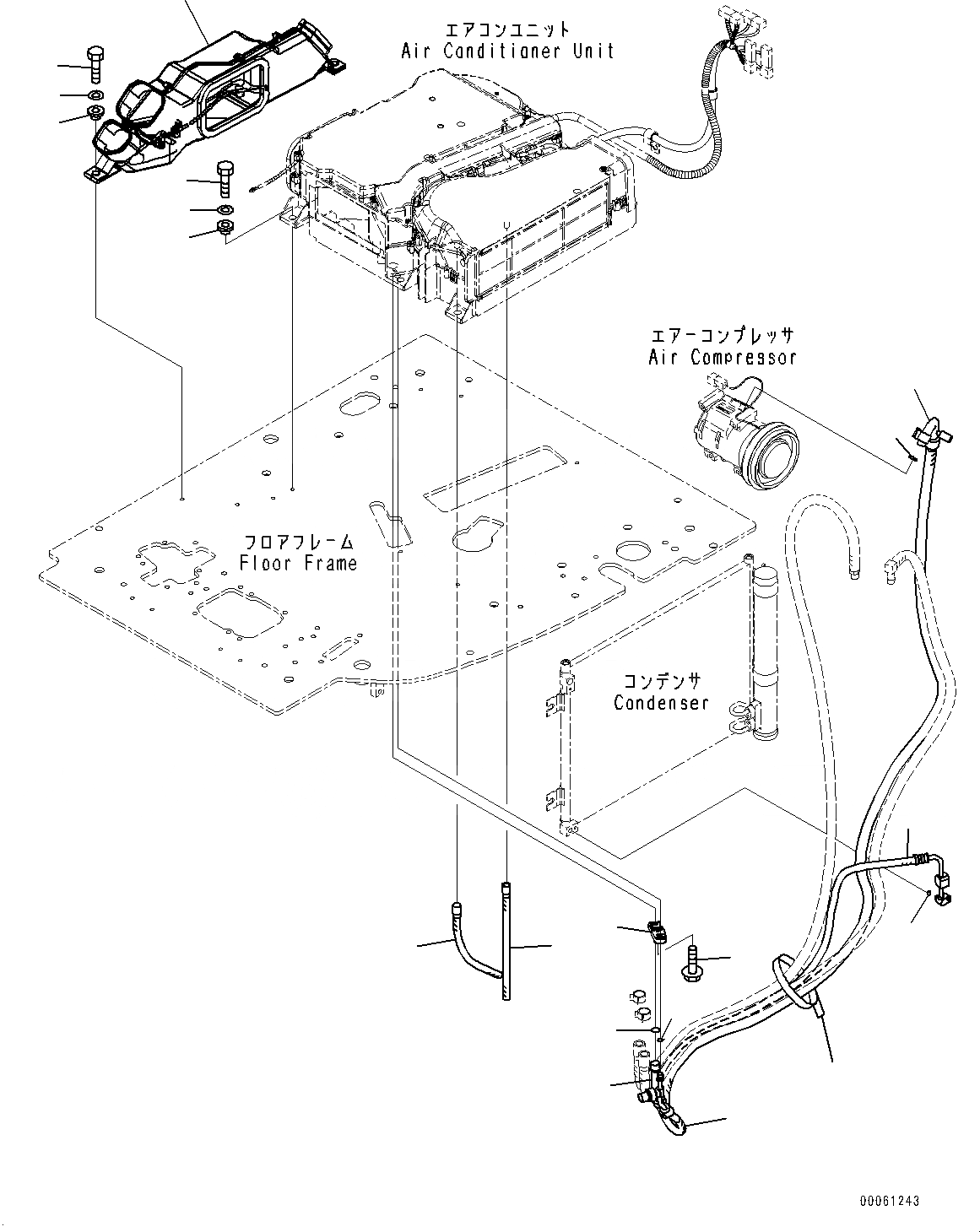 エアコンユニット
Air Conditianer Unit

エアーコンプレッサ
Air Compressor

フロアフレーム
Floor Frame

コンデンサ
Condenser

00061243