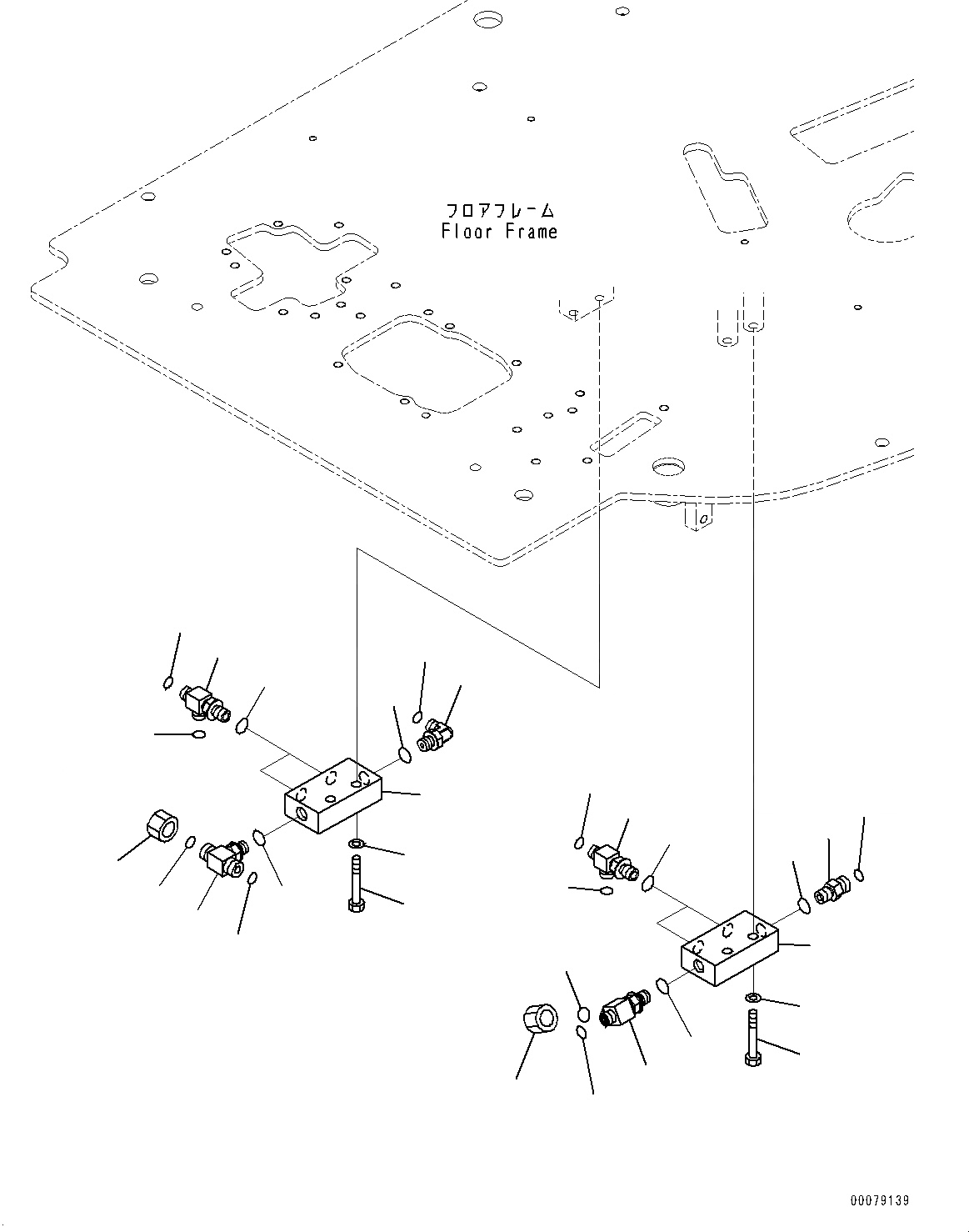 フロアフレーム
Floor Frame

00079139