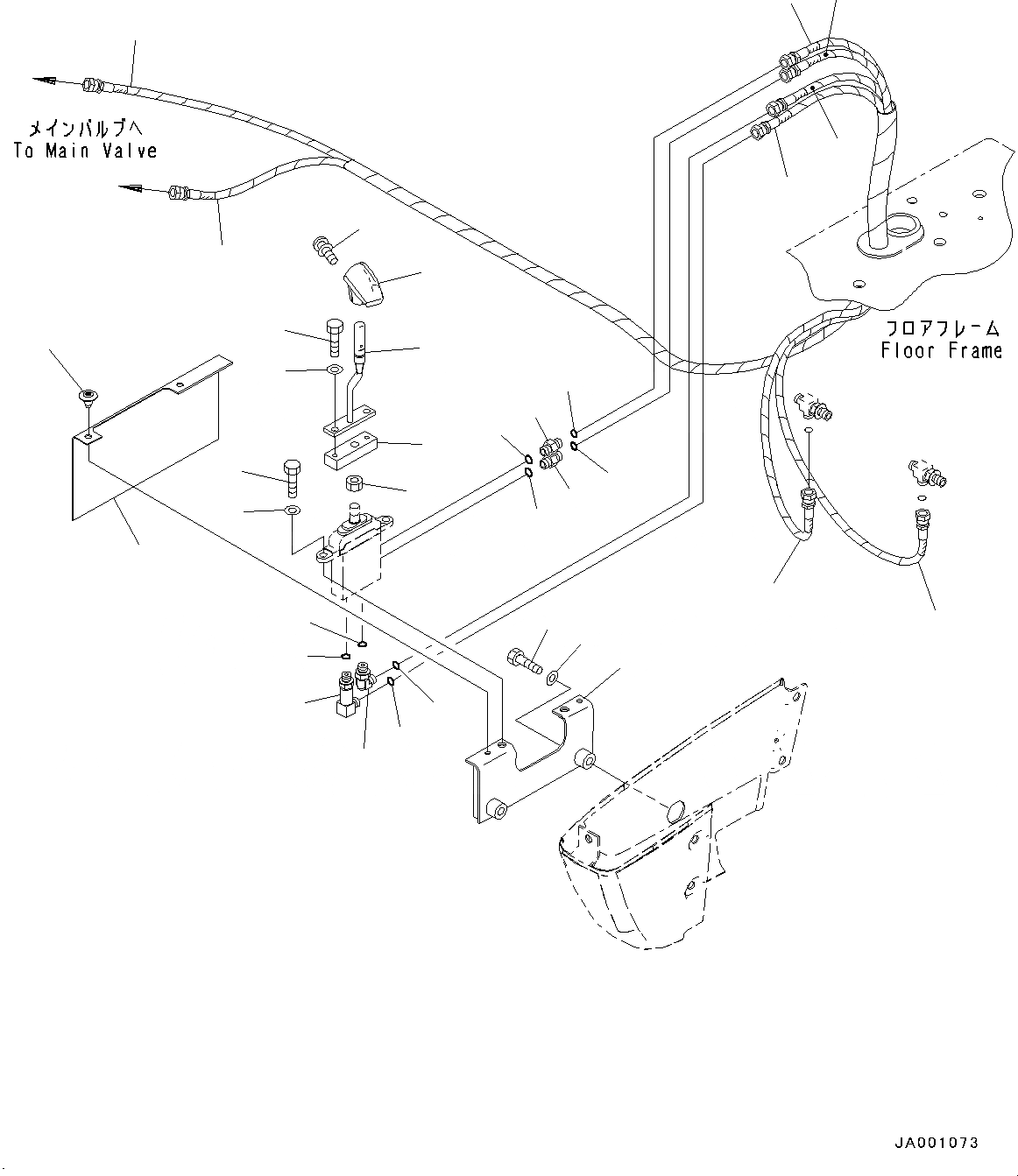 メインバルブへ
To Main Valve

フロアフレーム
Floor Frame

JA001073