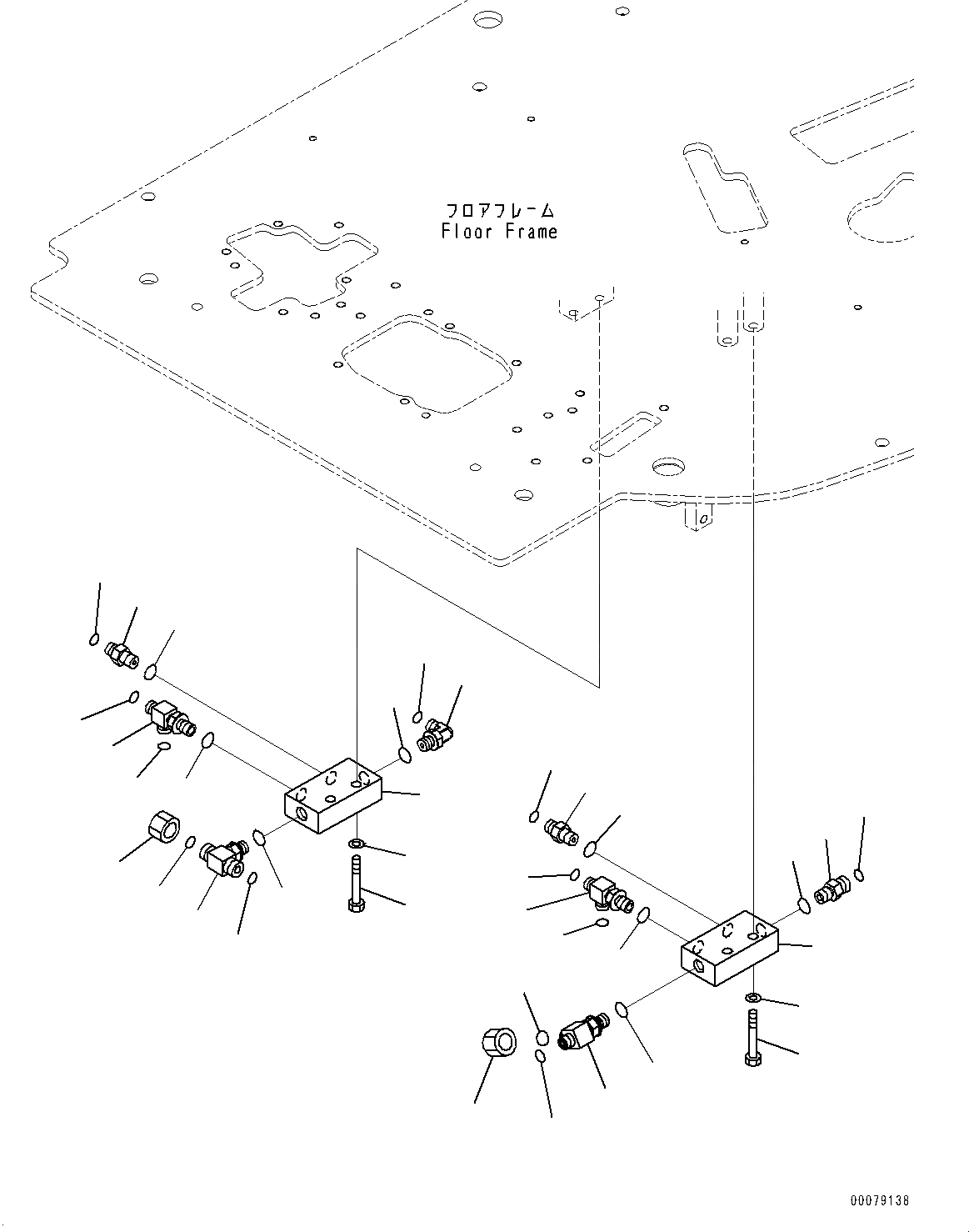 フロアフレーム
Floor Frame

00079138