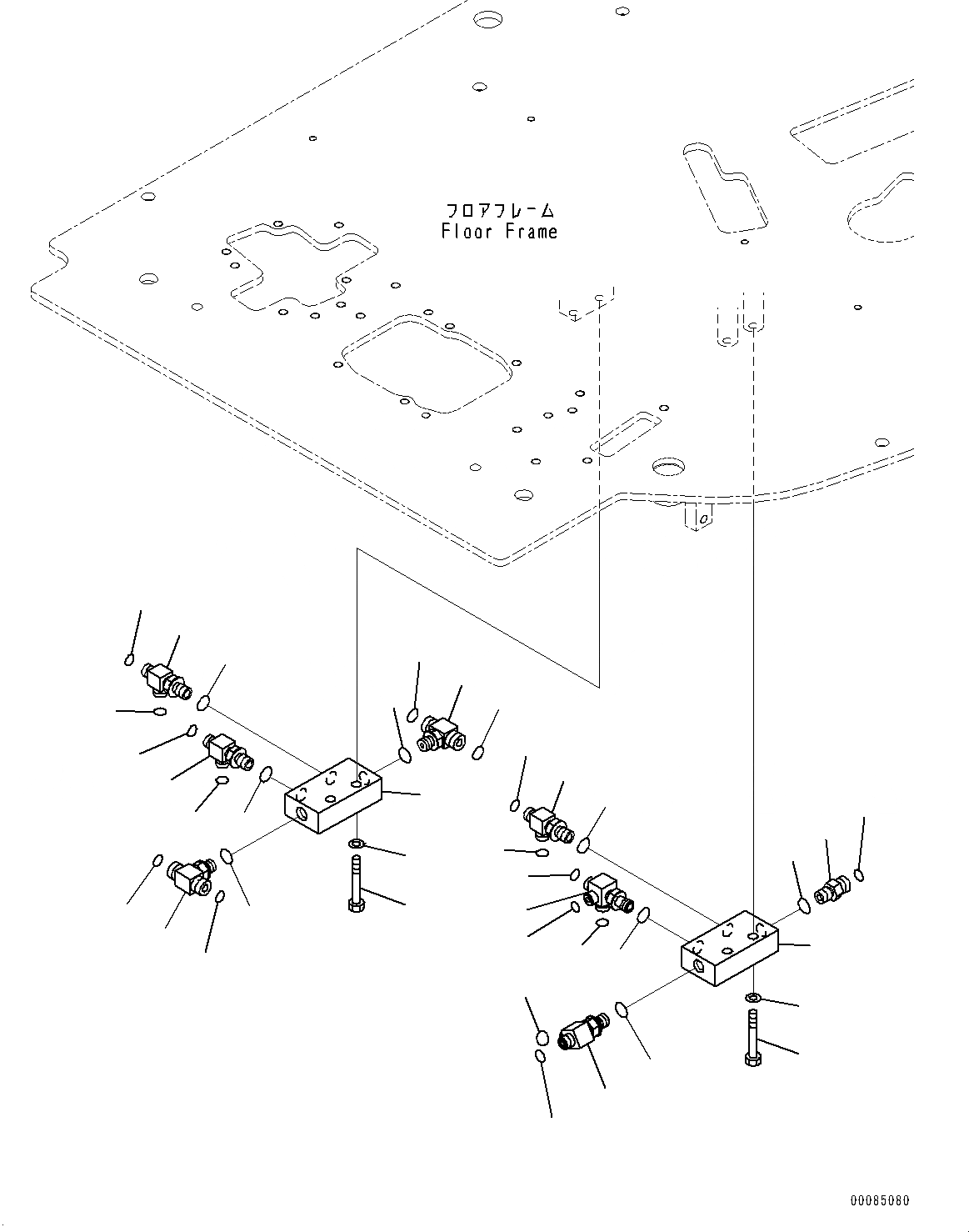 フロアフレーム
Floor Frame

00085080