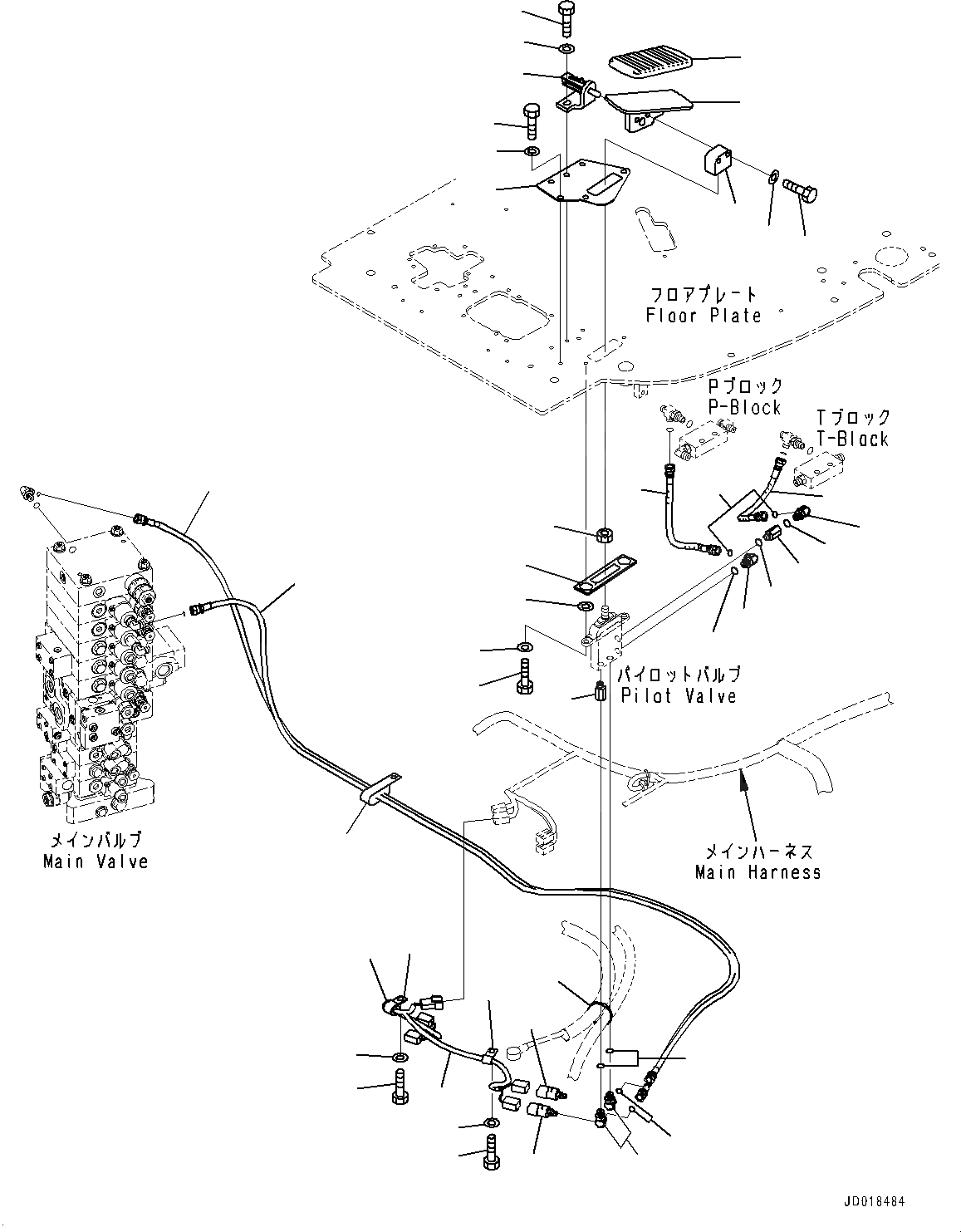 フロアプレート
Floor Plate

Pブロック
P-Block

Tブロック
T-Block

パイロットバルブ
Pilot Valve

メインバルブ
Main Valve

メインハーネス
Main Harness

JD018484