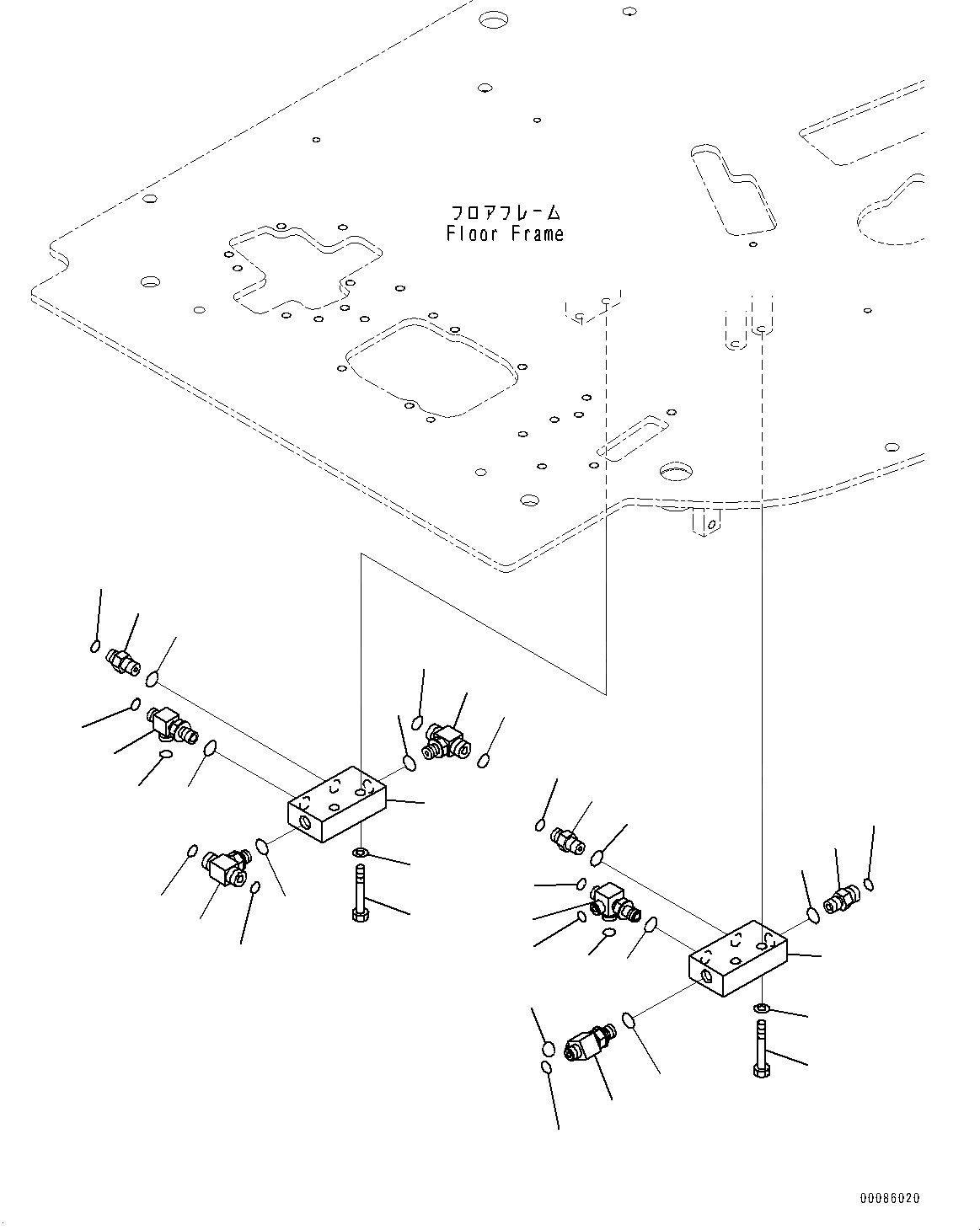 フロアフレーム
Floor Frame

00086020