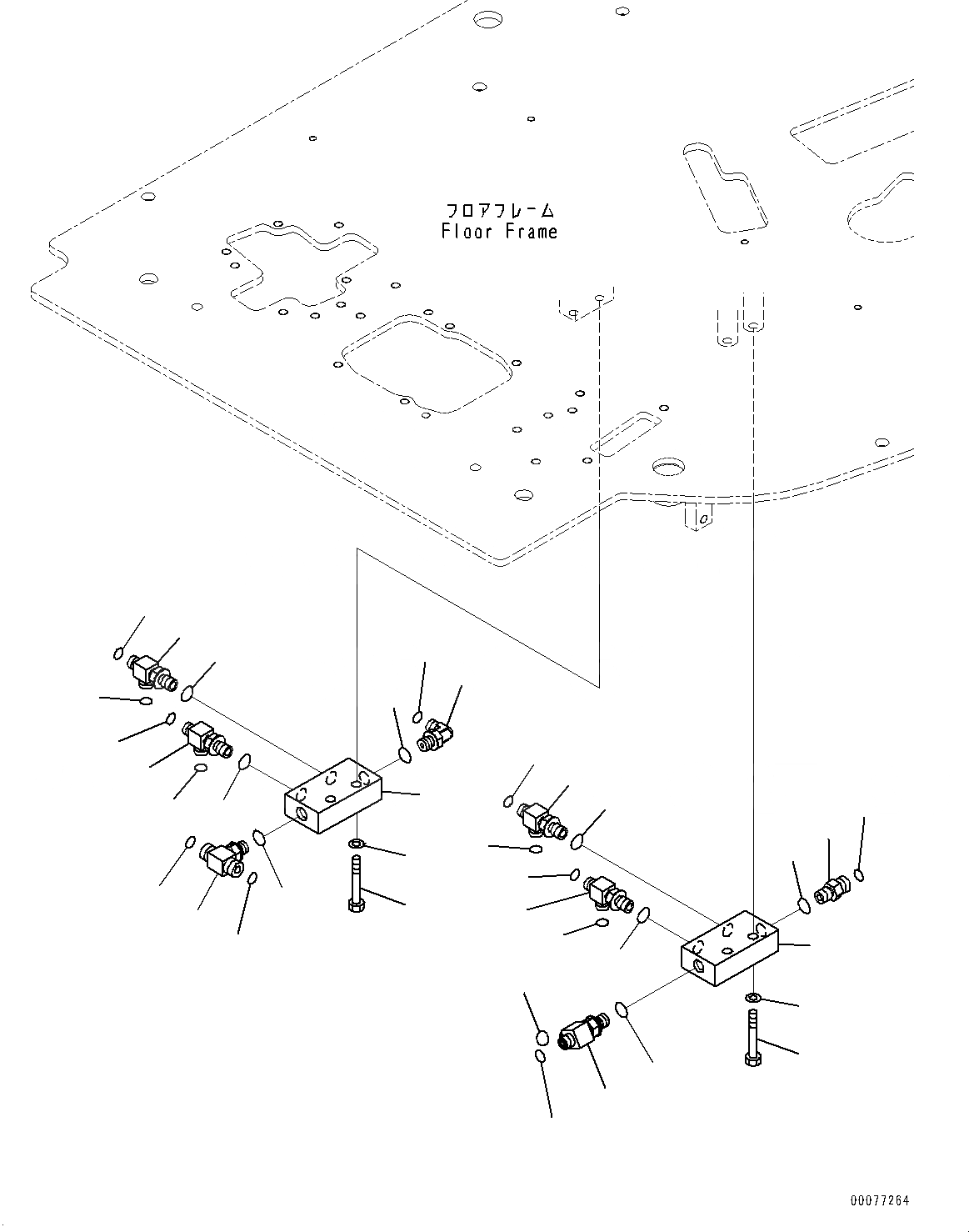 フロアフレーム
Floor Frame

00077264