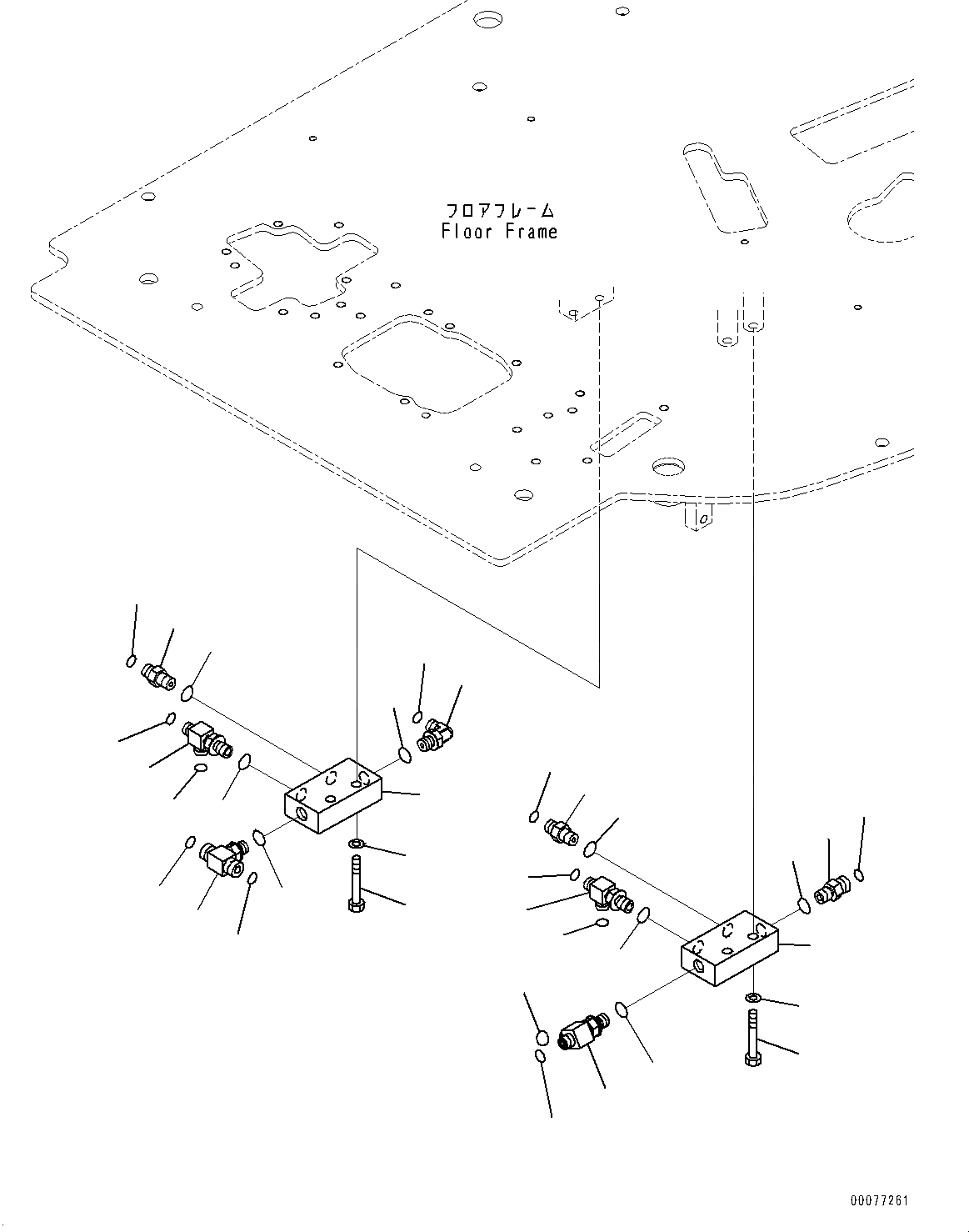 フロアフレーム
Floor Frame

00077261