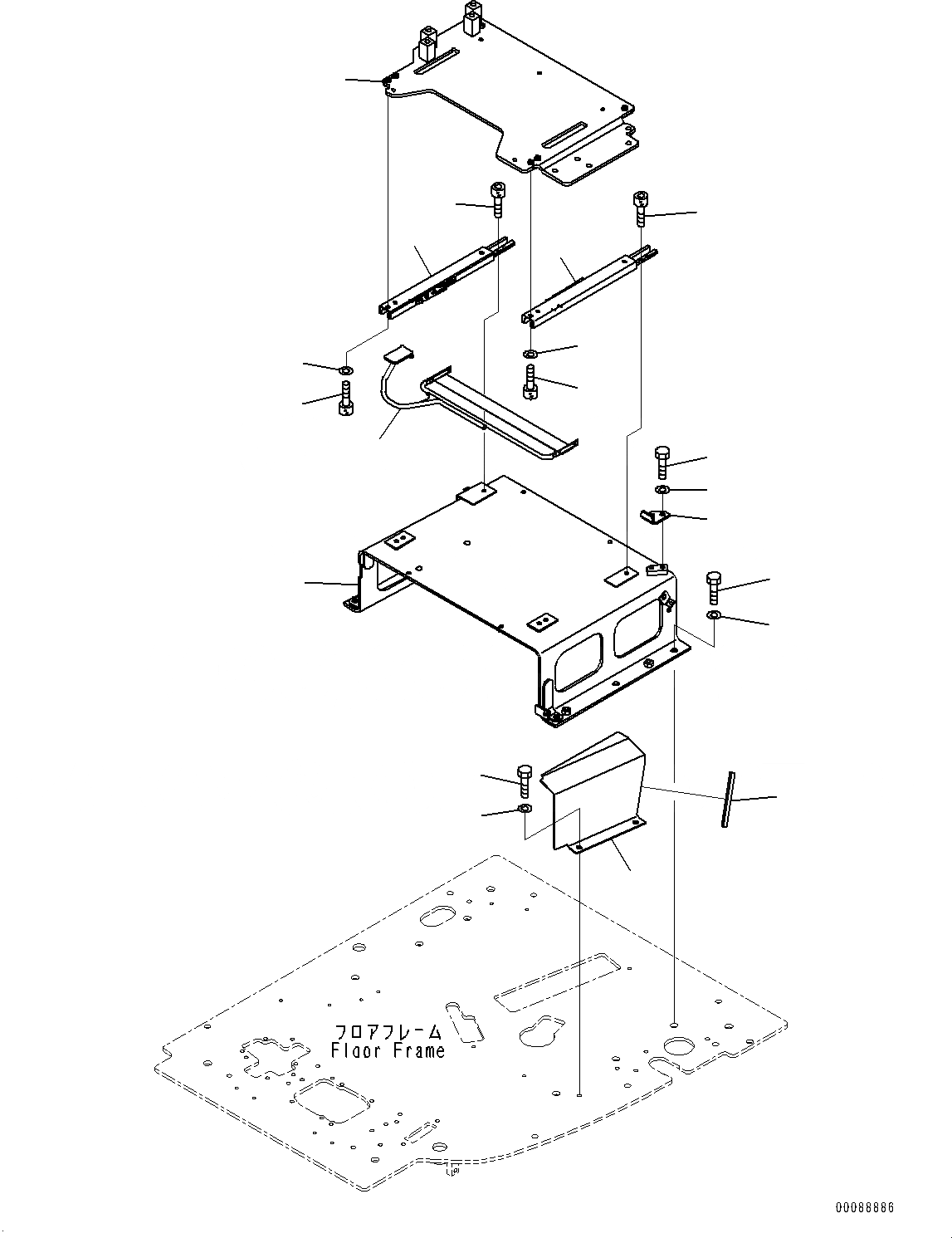 フロアフレーム
Floor Frame

00088886