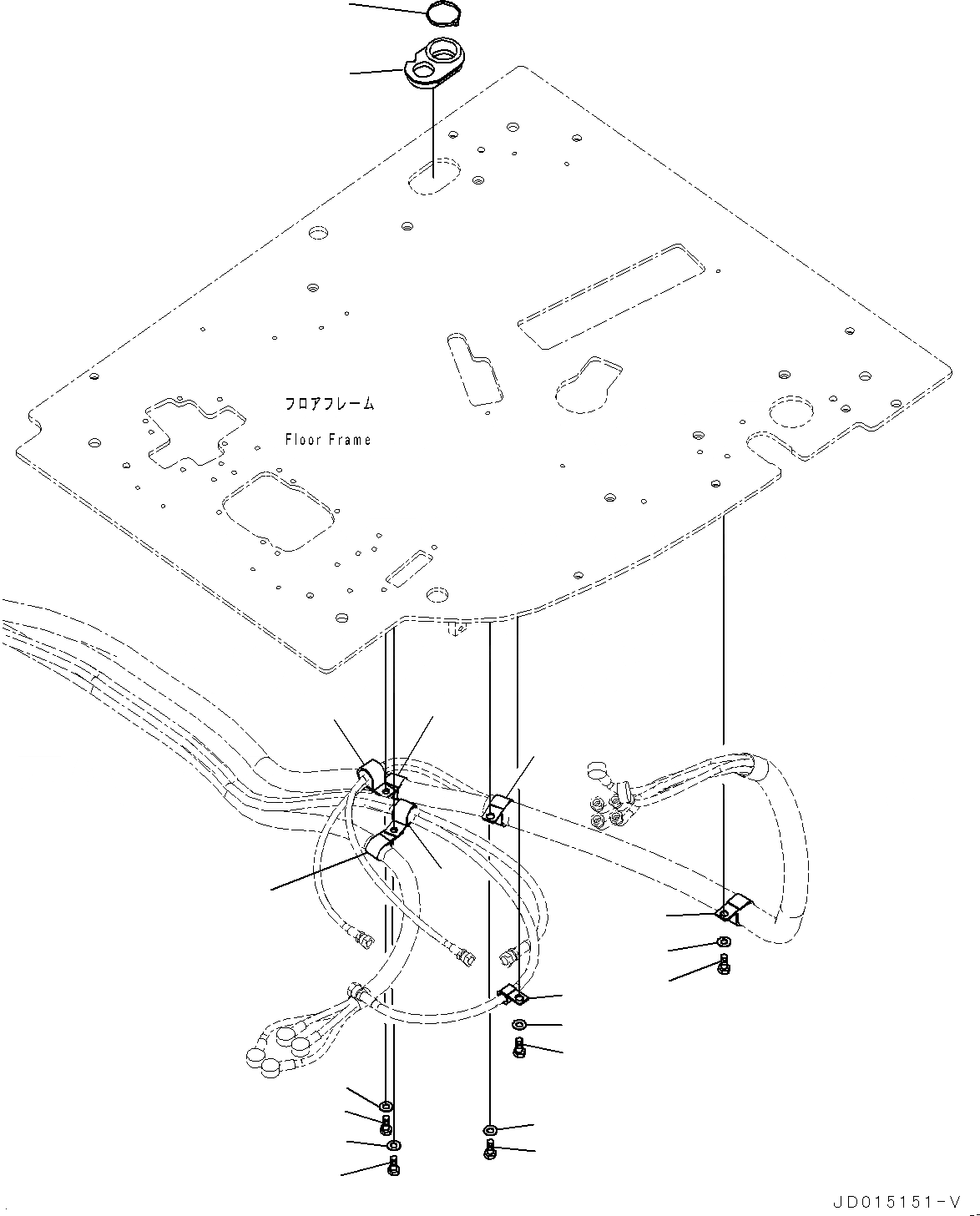 フロアフレーム

Floor Frame

JD015151-V