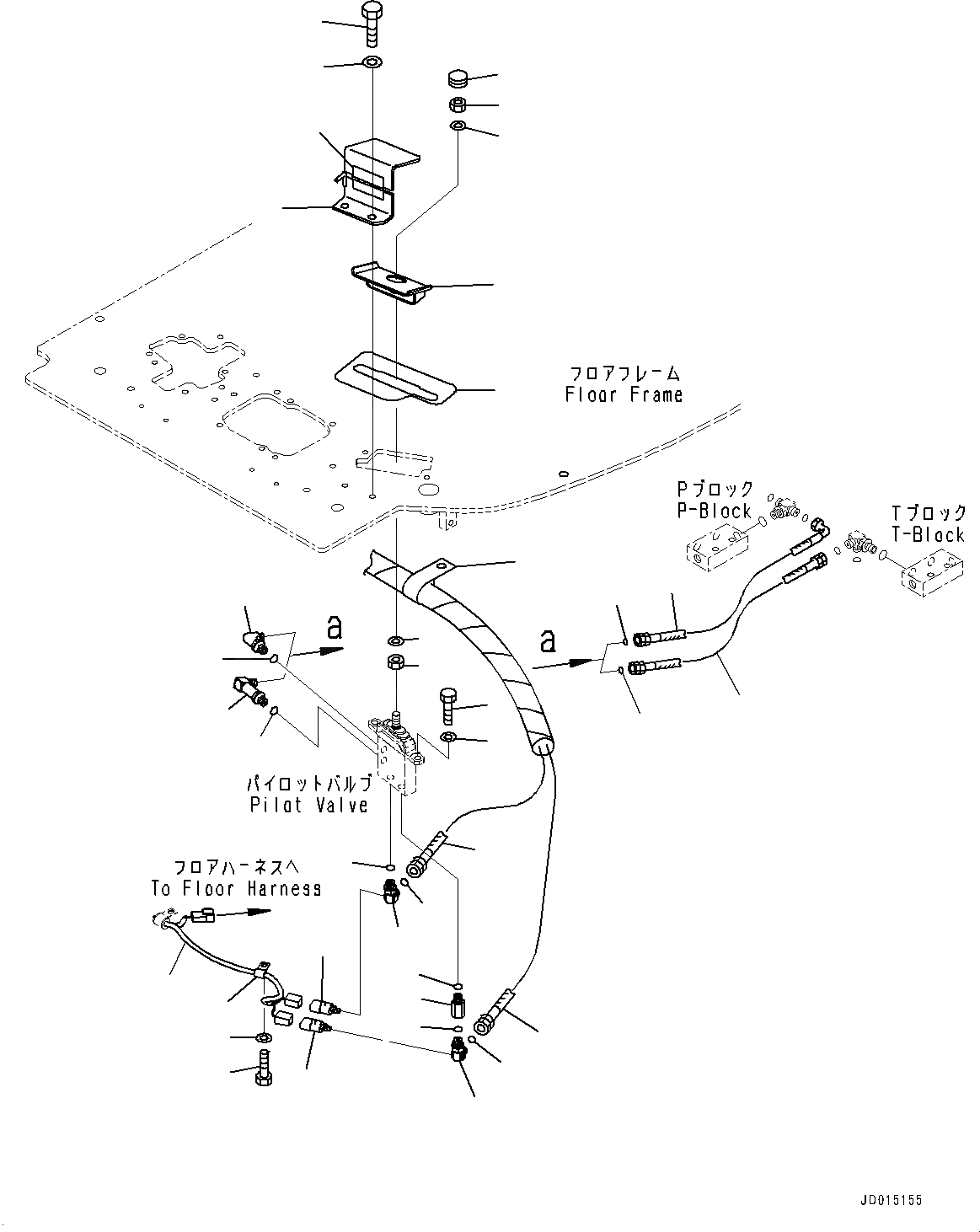 フロアフレーム
Floor Frame

Pブロック
P-Block

Tブロック
T-Block

a

a

パイロットバルブ
Pilot Valve

フロアハーネスへ
To Floor Harness

JD015155